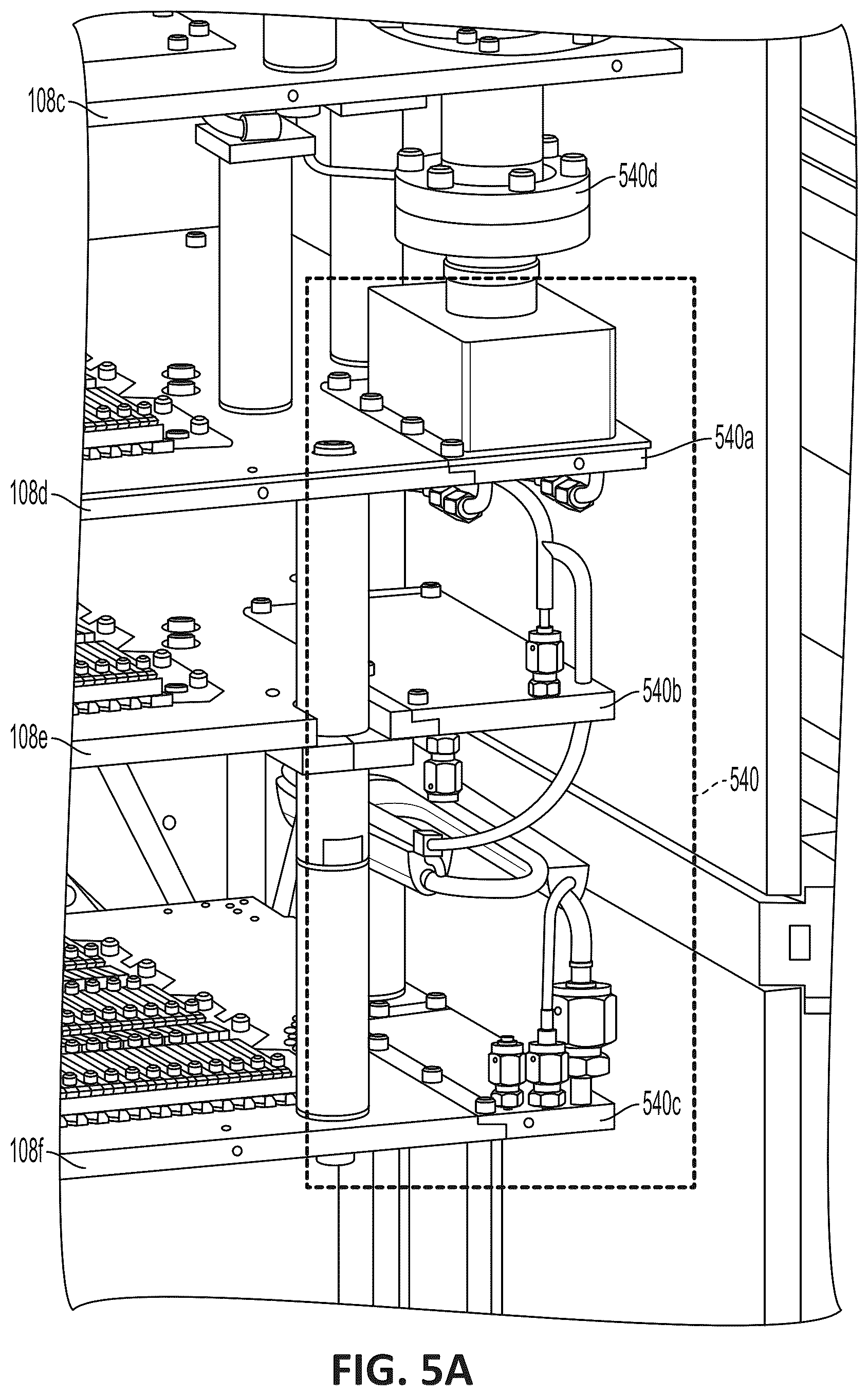 108c

540d

540a

108d

540b

108e

540

540c

108f

FIG. 5A