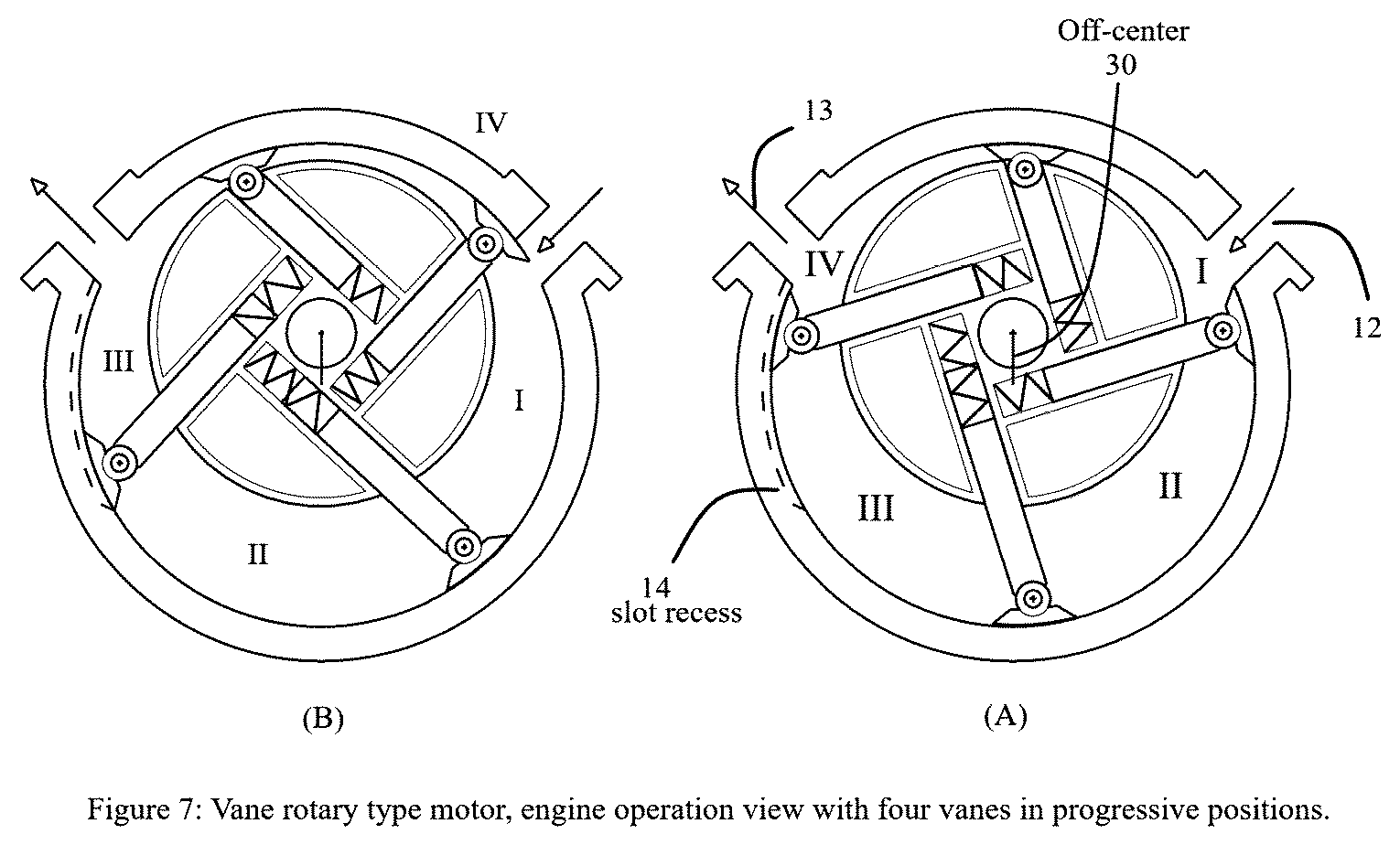 IV

III

I

II

(B)

Off-center
30

13

IV

I

12

III

II

14
slot recess

(A)

Figure 7: Vane rotary type motor, engine operation view with four vanes in progressive positions.