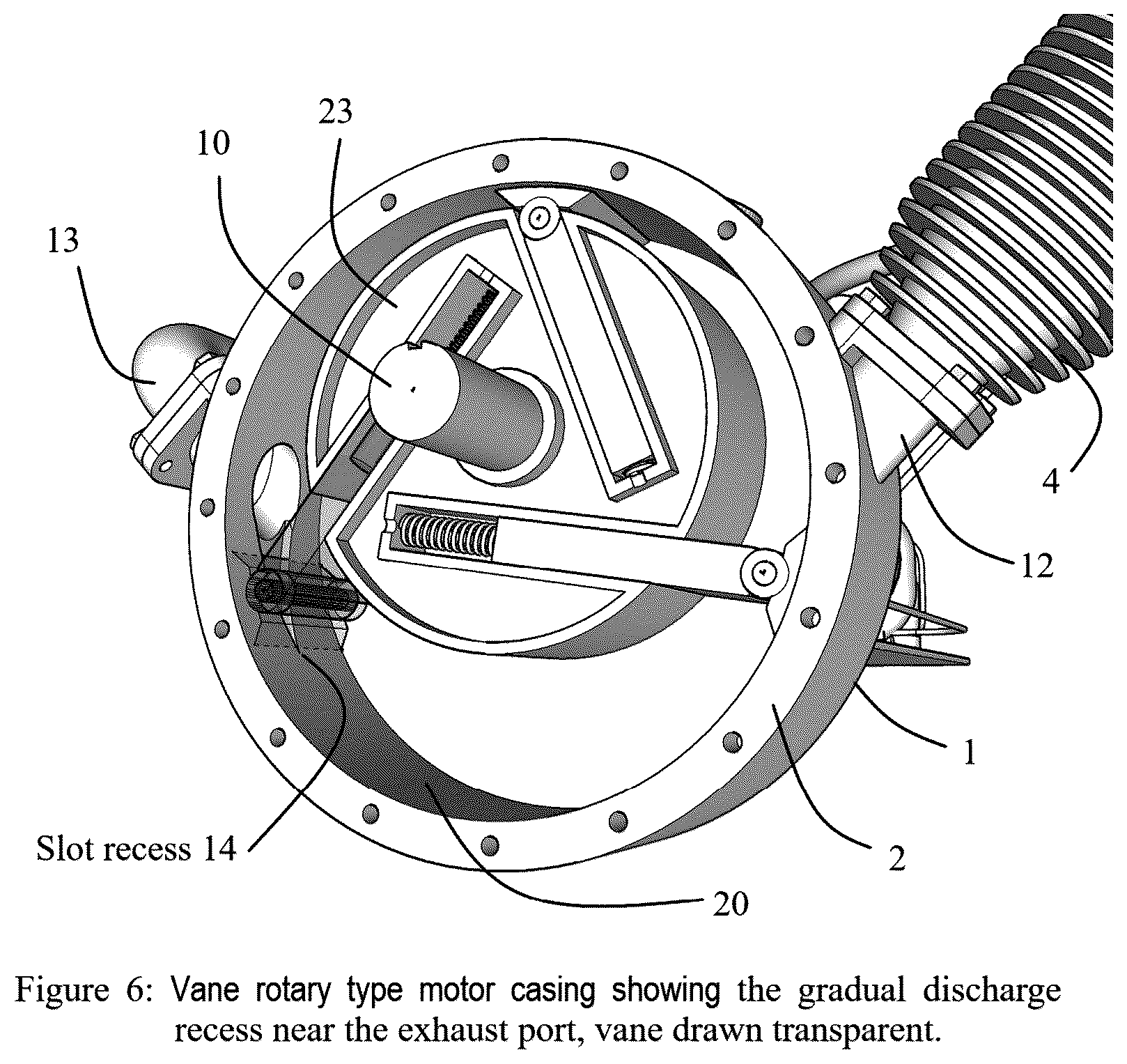 23
10
13
4
12
1
2
Slot recess 14
20

Figure 6: Vane rotary type motor casing showing the gradual discharge recess near the exhaust port, vane drawn transparent.