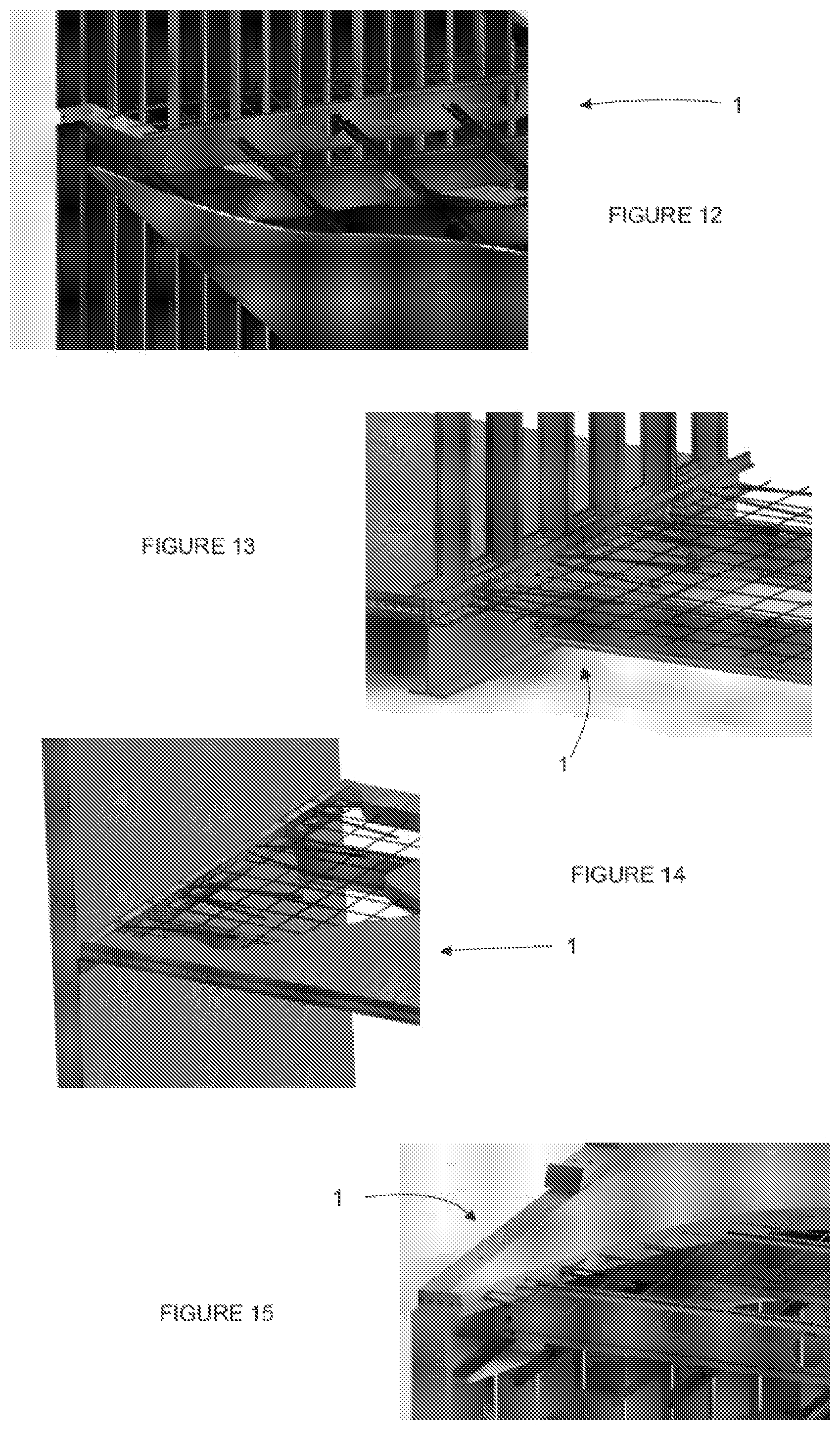 1

FIGURE 12

FIGURE 13

1

FIGURE 14

1

1

FIGURE 15