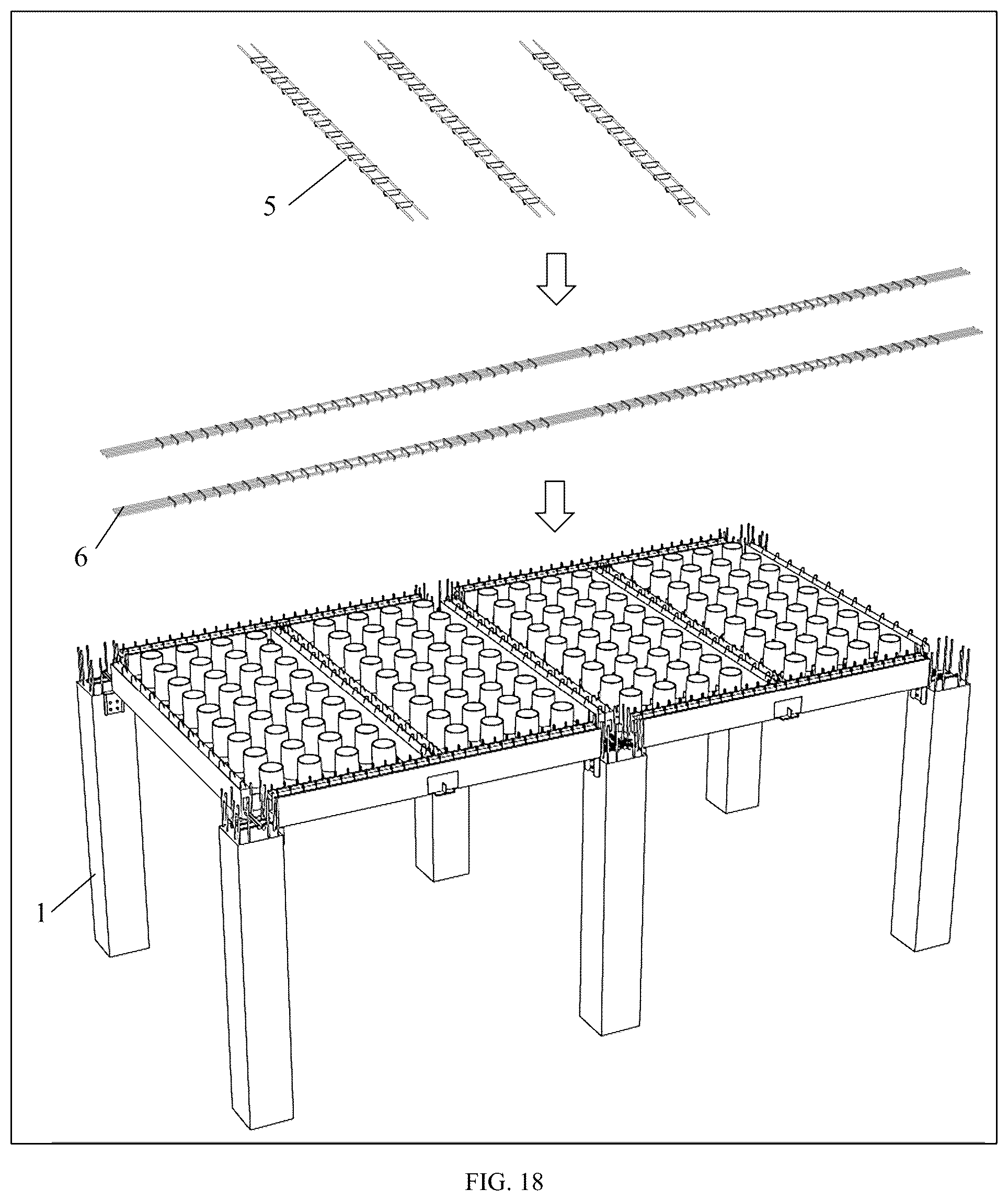 5

6

1

FIG. 18