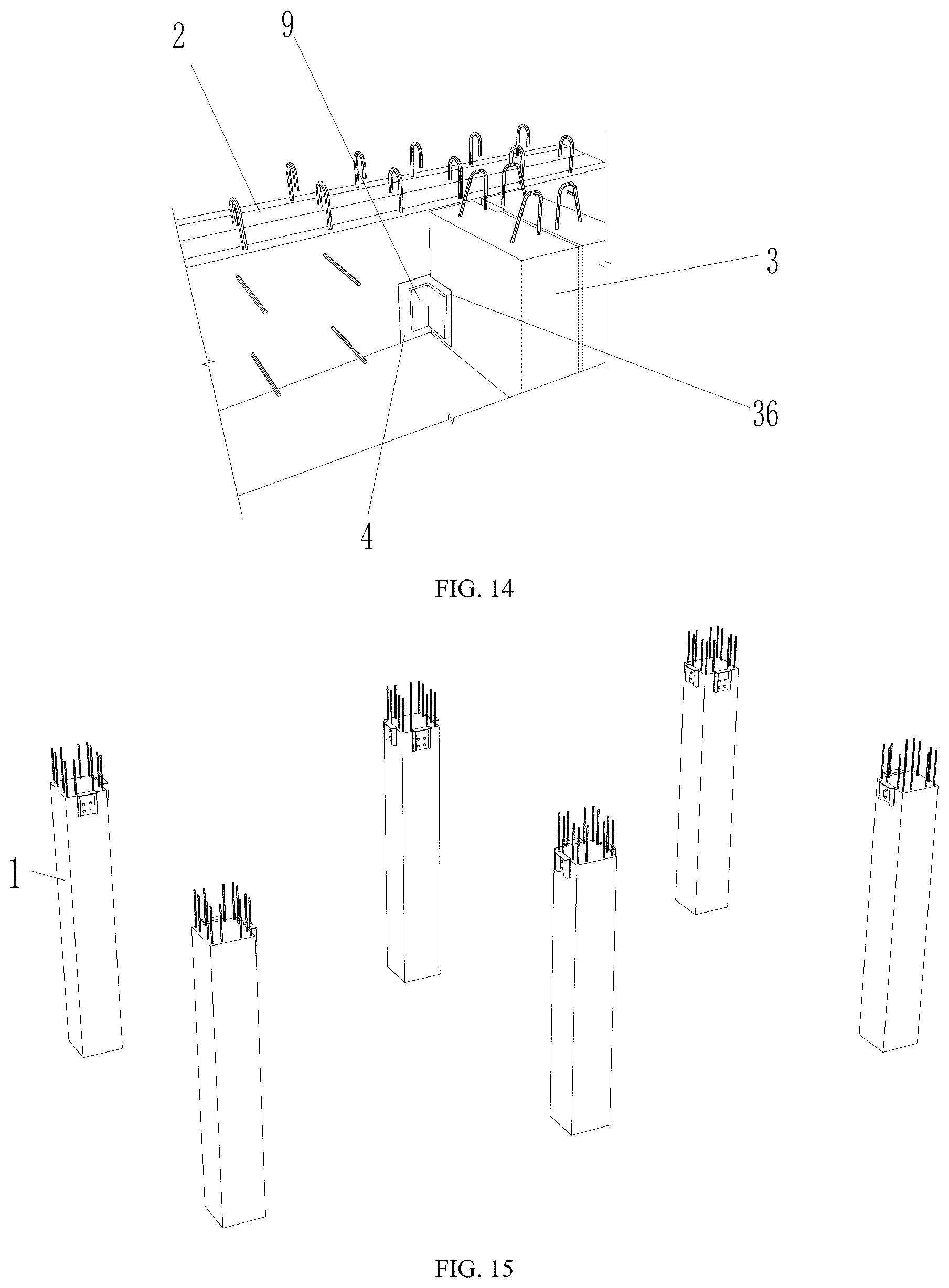 2
9
3
36
4

FIG. 14

1

FIG. 15