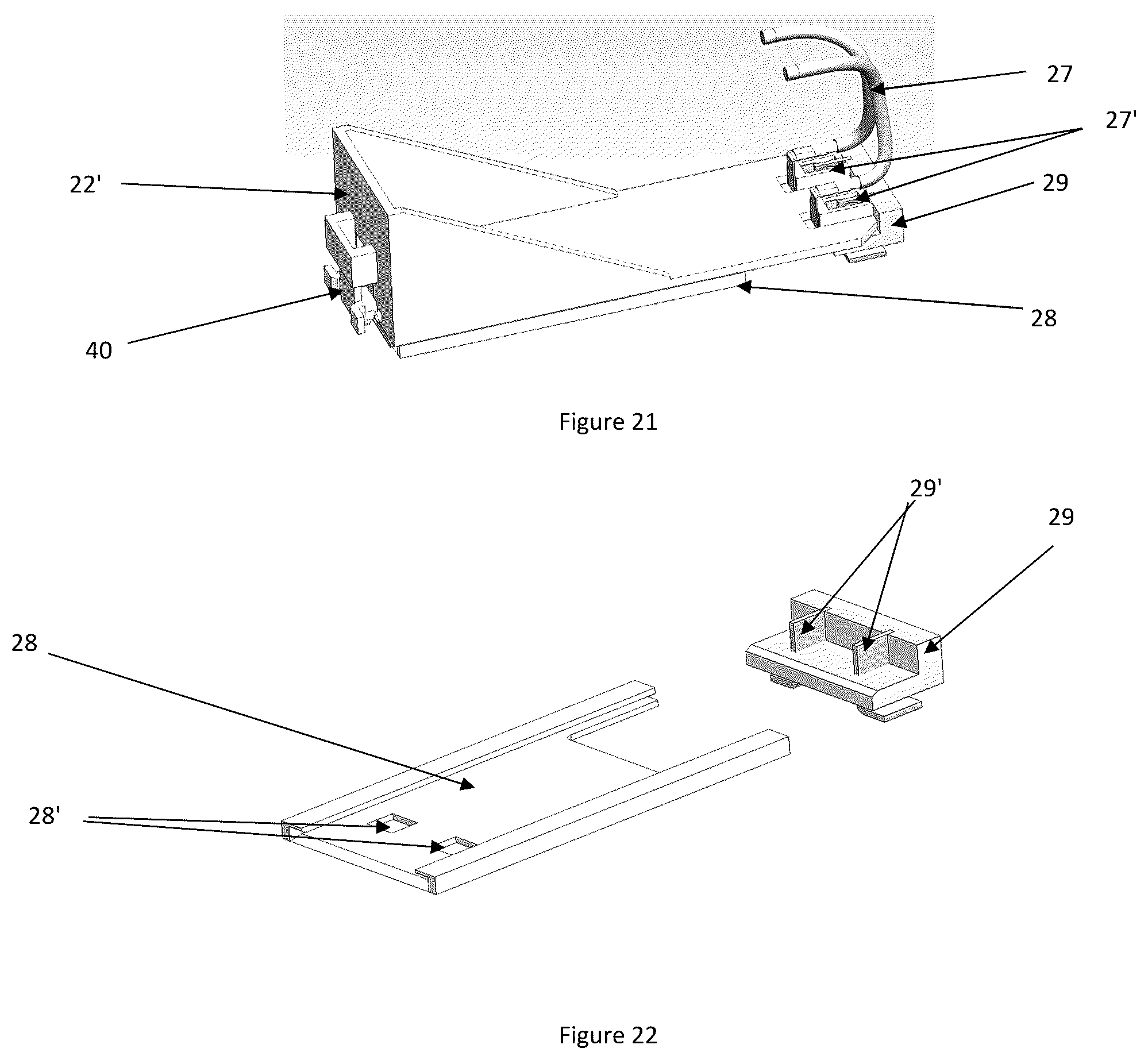 27

27'

22'

29

28

40

Figure 21

29'

29

28

28'

Figure 22