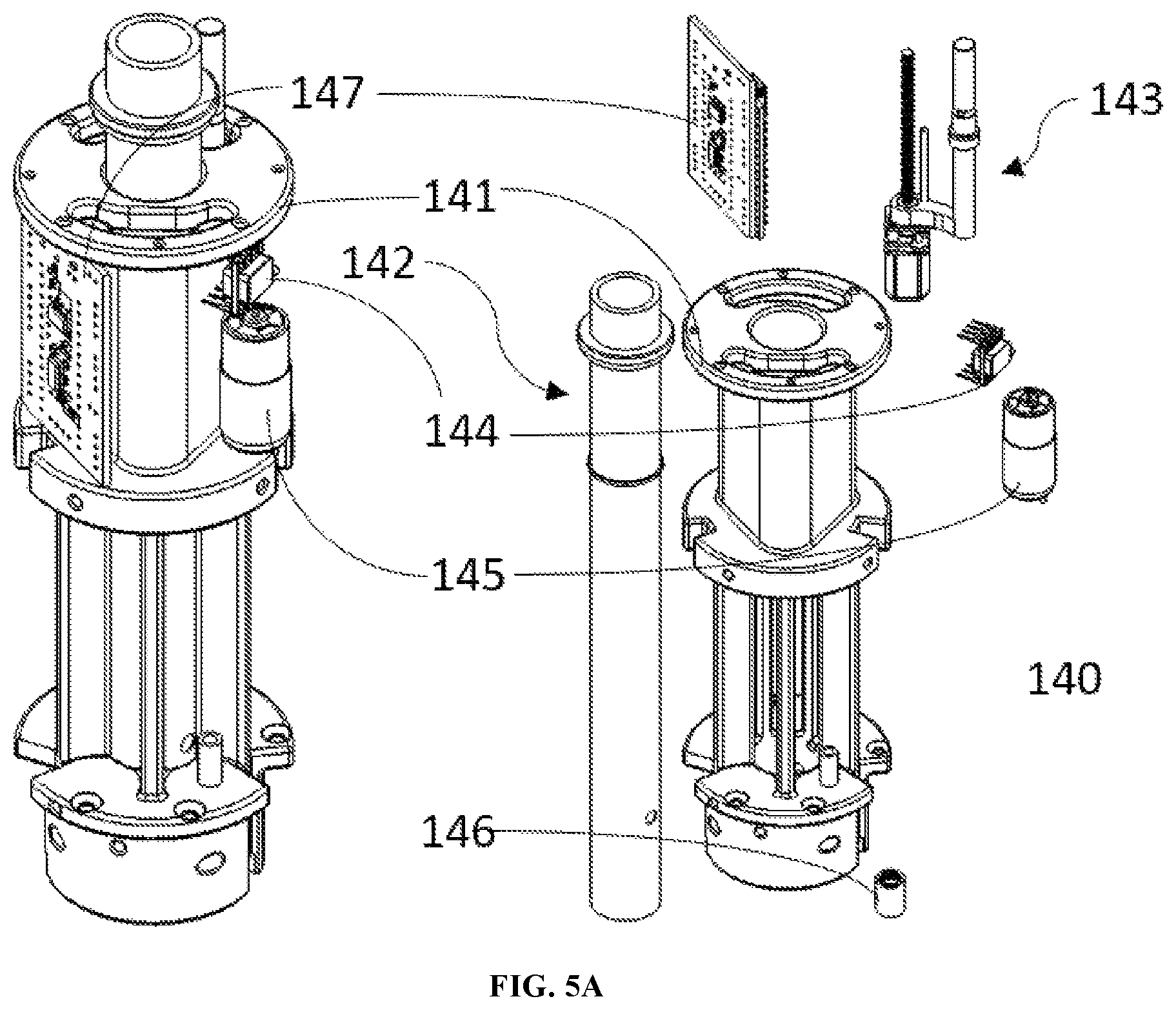 147

143

141

142

144

145

140

146

FIG. 5A