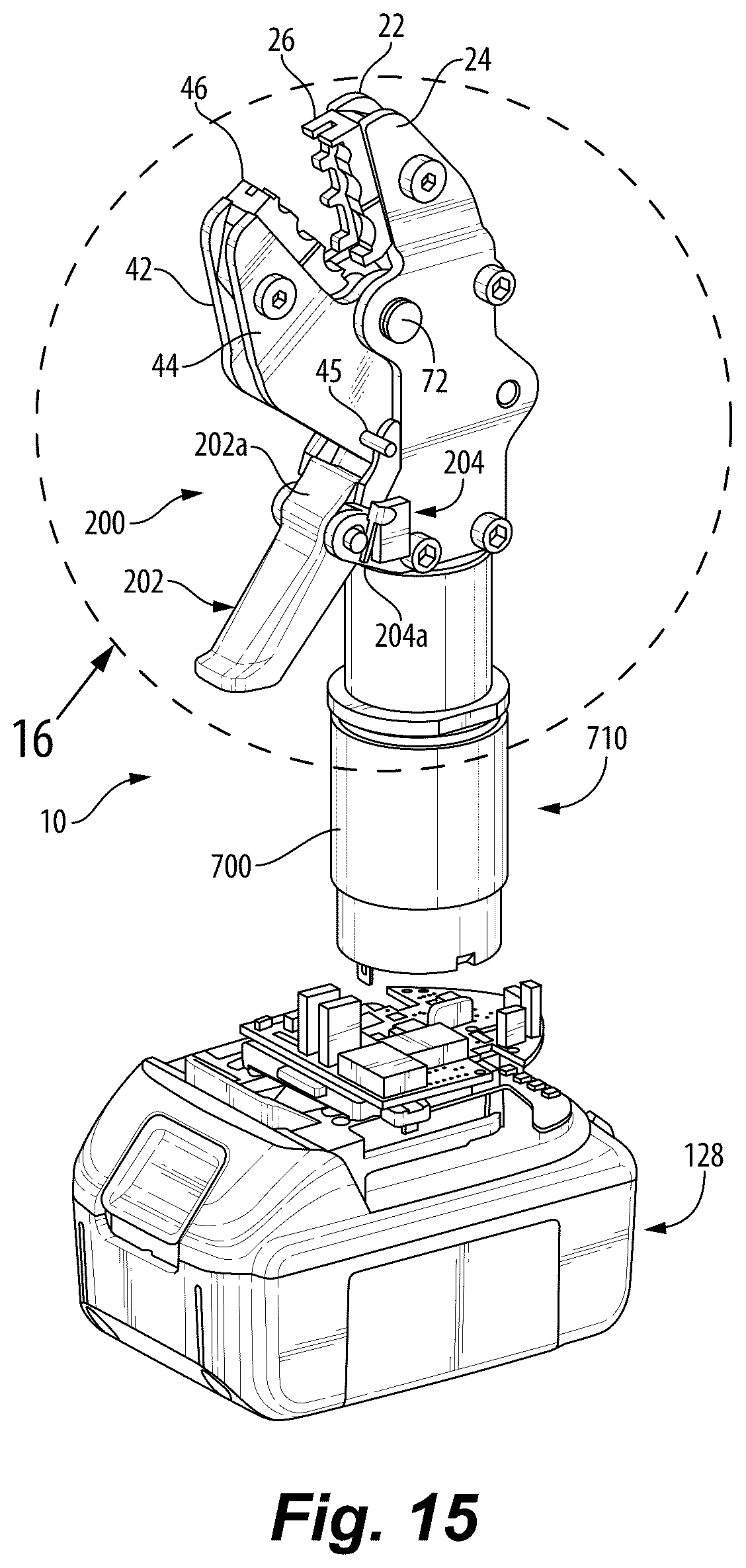 26
22
24
46
42
44
72
45
202a
204
200
202
204a
16
710
10
700
128
Fig. 15