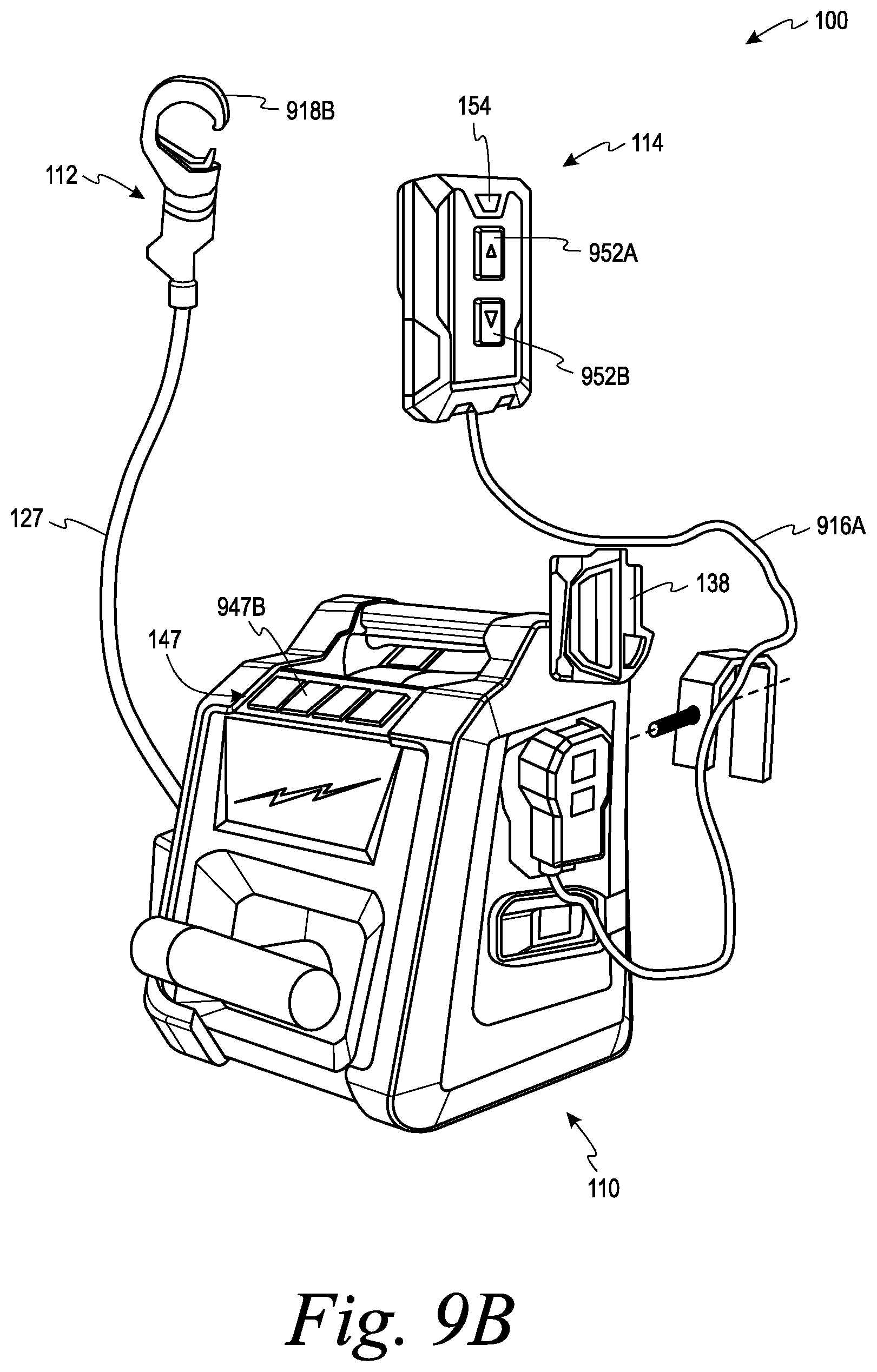 100

918B

154

114

112

952A

952B

127

916A

138

947B

147

110

Fig. 9B