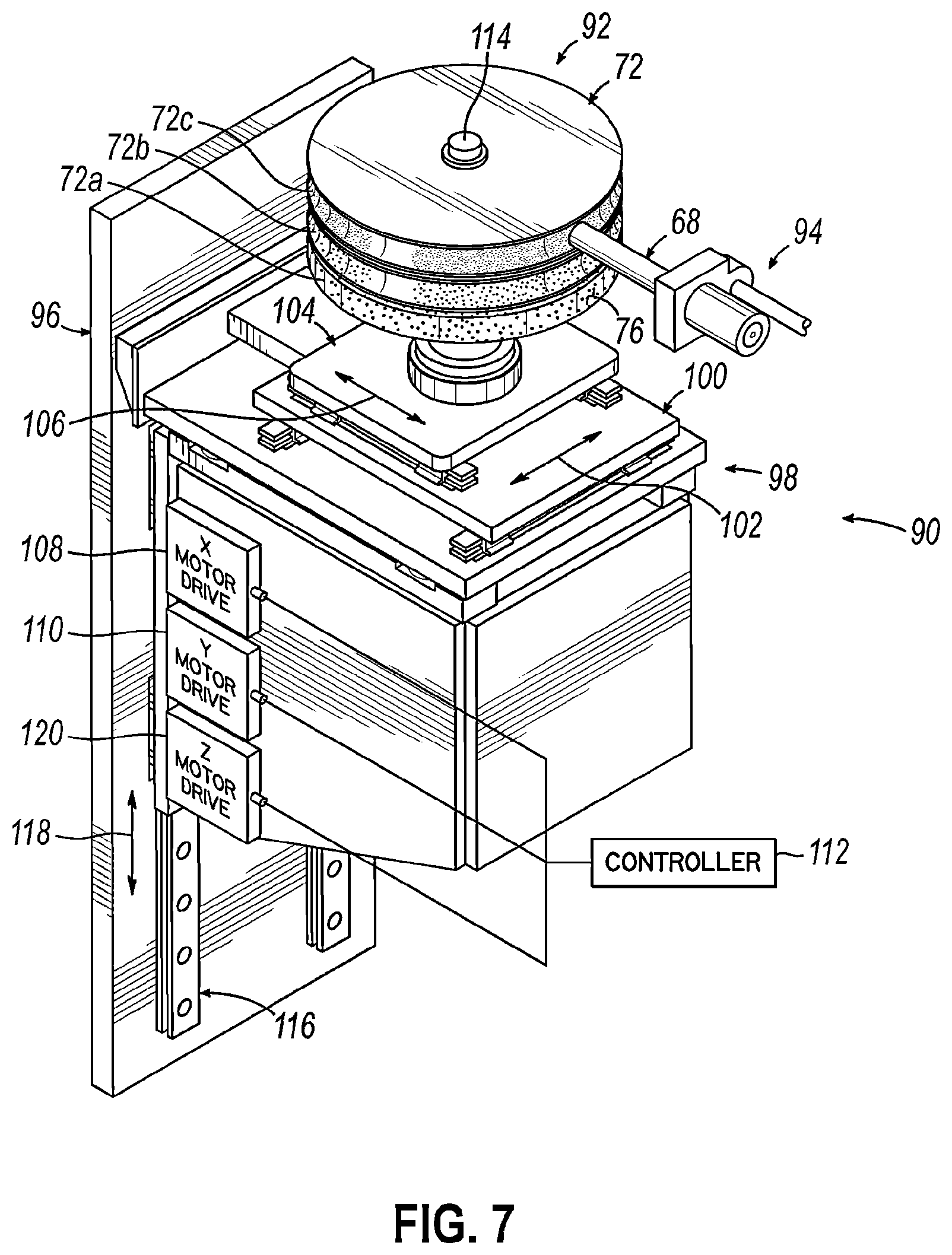 114
92
72
72c
72b
72a
68
94
96
104
76
100
106
98
102
90
108
X MOTOR DRIVE
110
Y MOTOR DRIVE
120
Z MOTOR DRIVE
118
CONTROLLER
112
116
FIG. 7