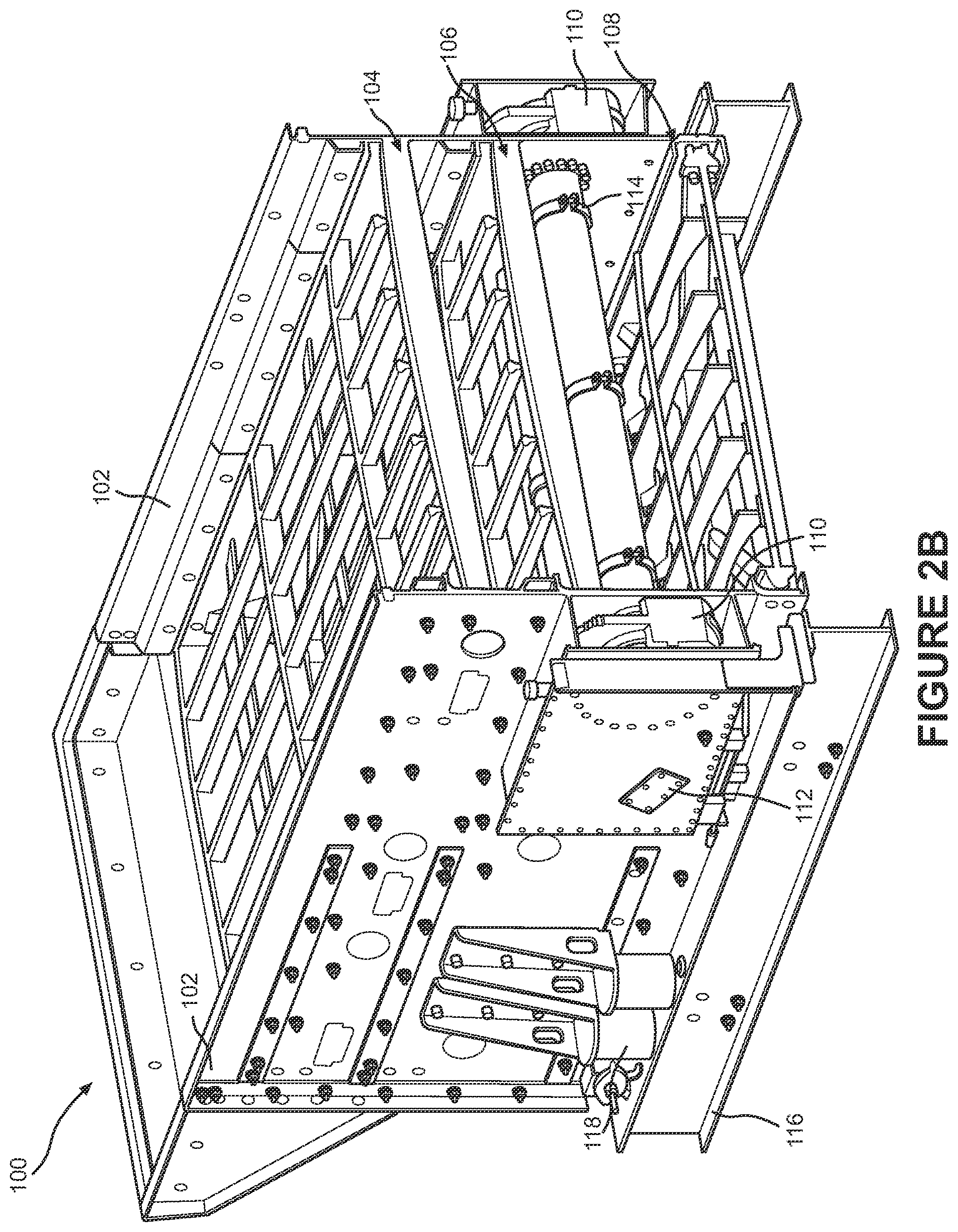 100
102
102
104
106
110
108
114
110
112
118
116
FIGURE 2B