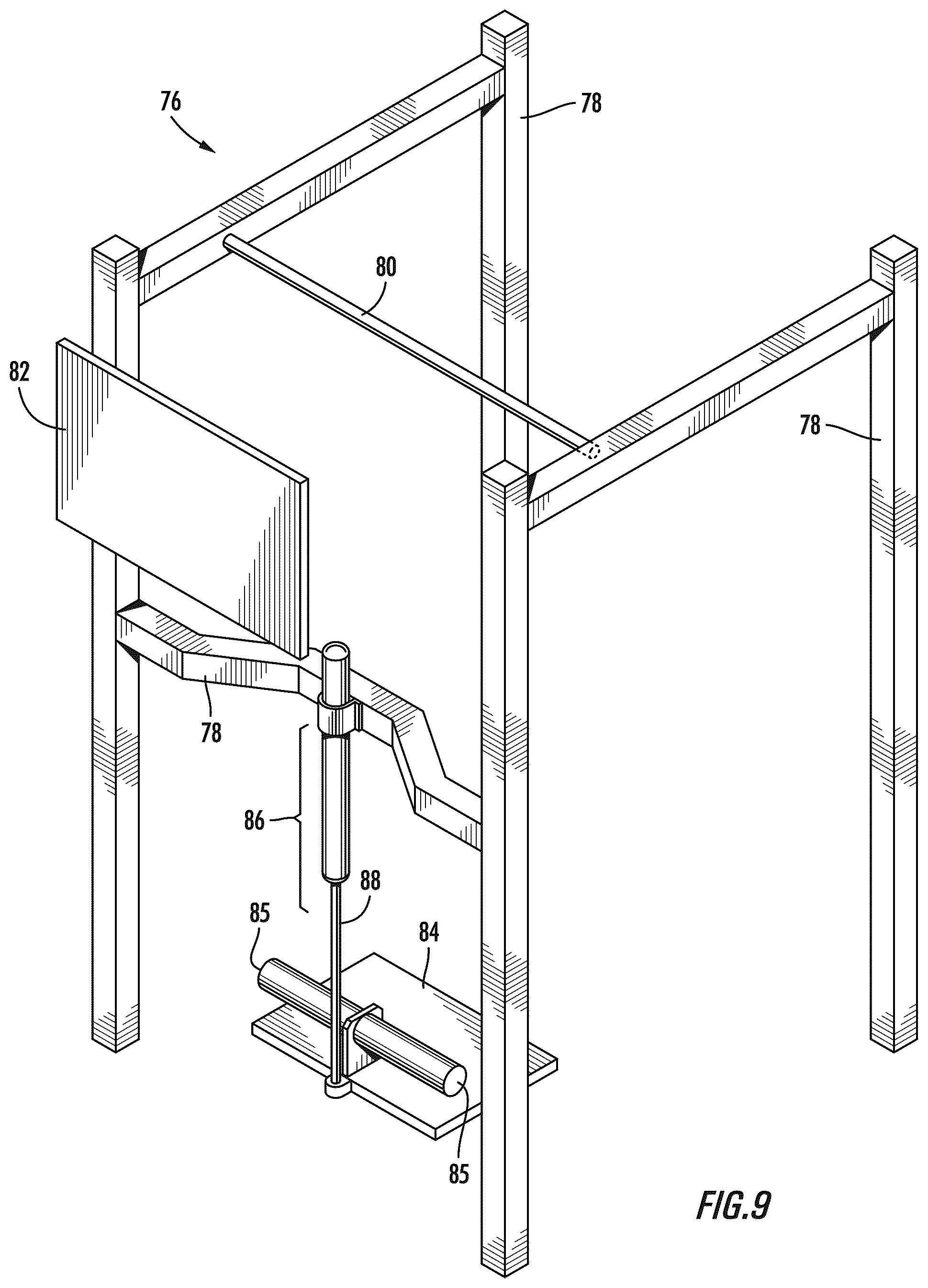 76

78

80

82

78

78

86

88

85

84

85

FIG.9