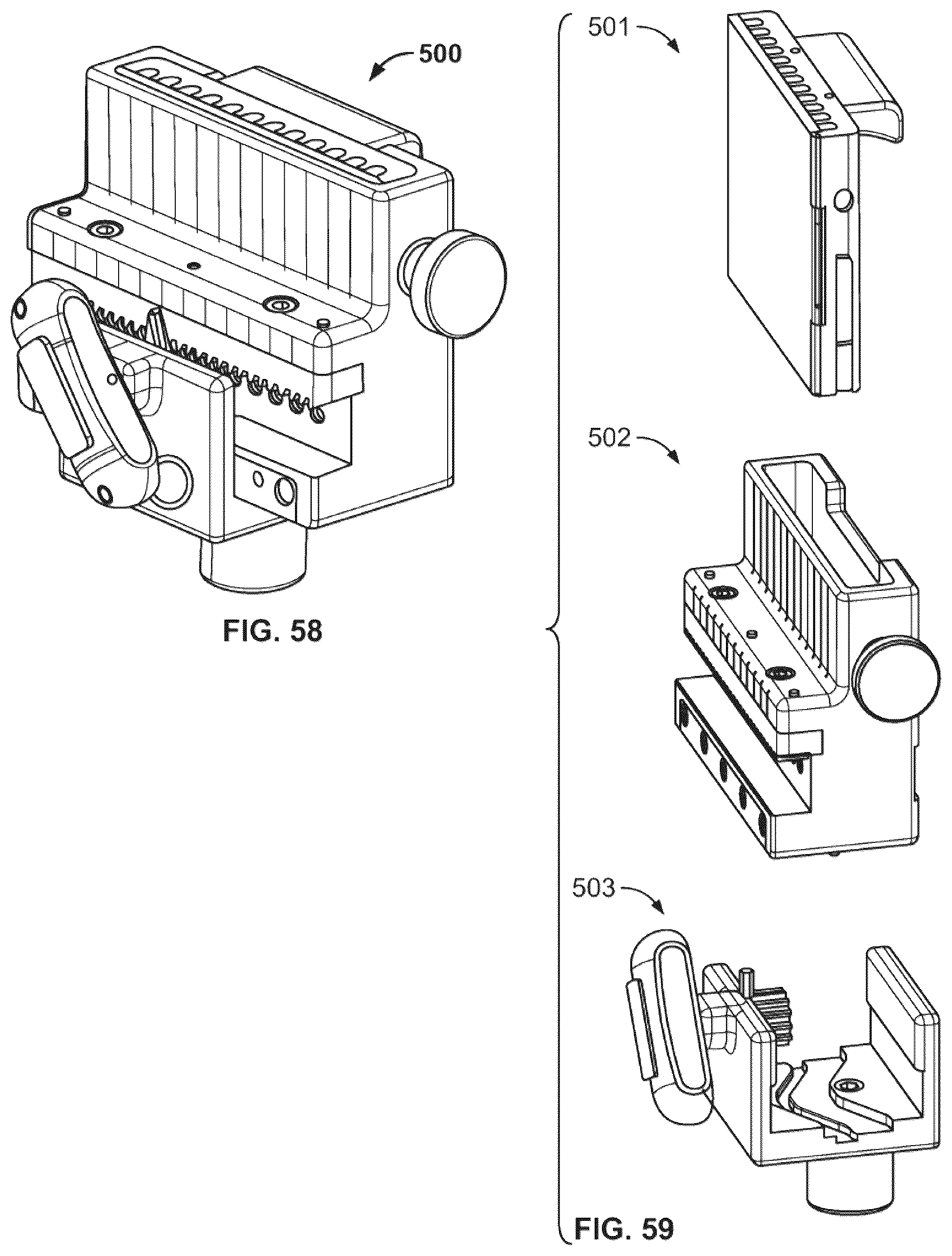 500

FIG. 58

501

502

503

FIG. 59