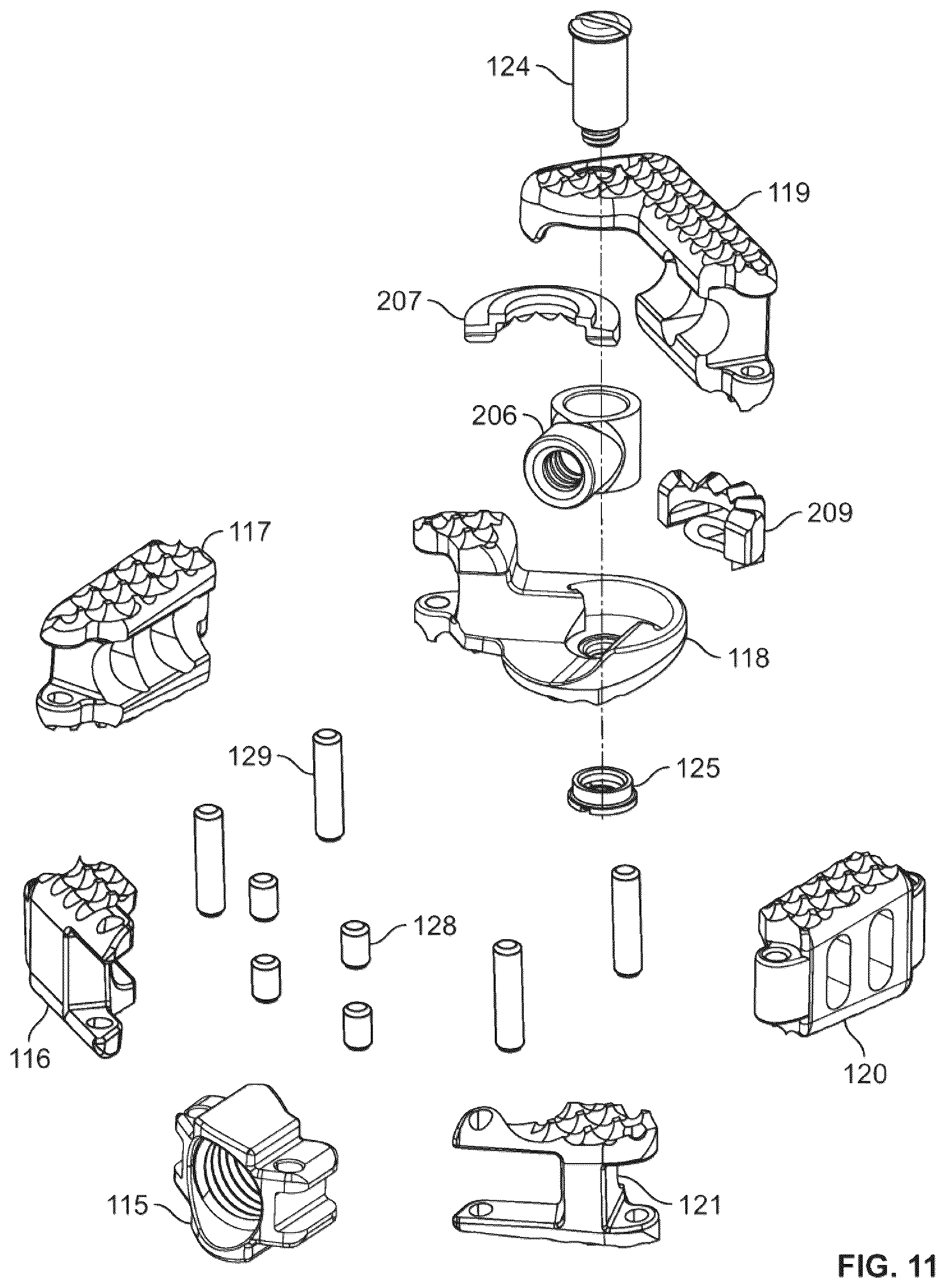 124

119

207

206

209

117

118

129

125

128

116

120

115

121

FIG. 11