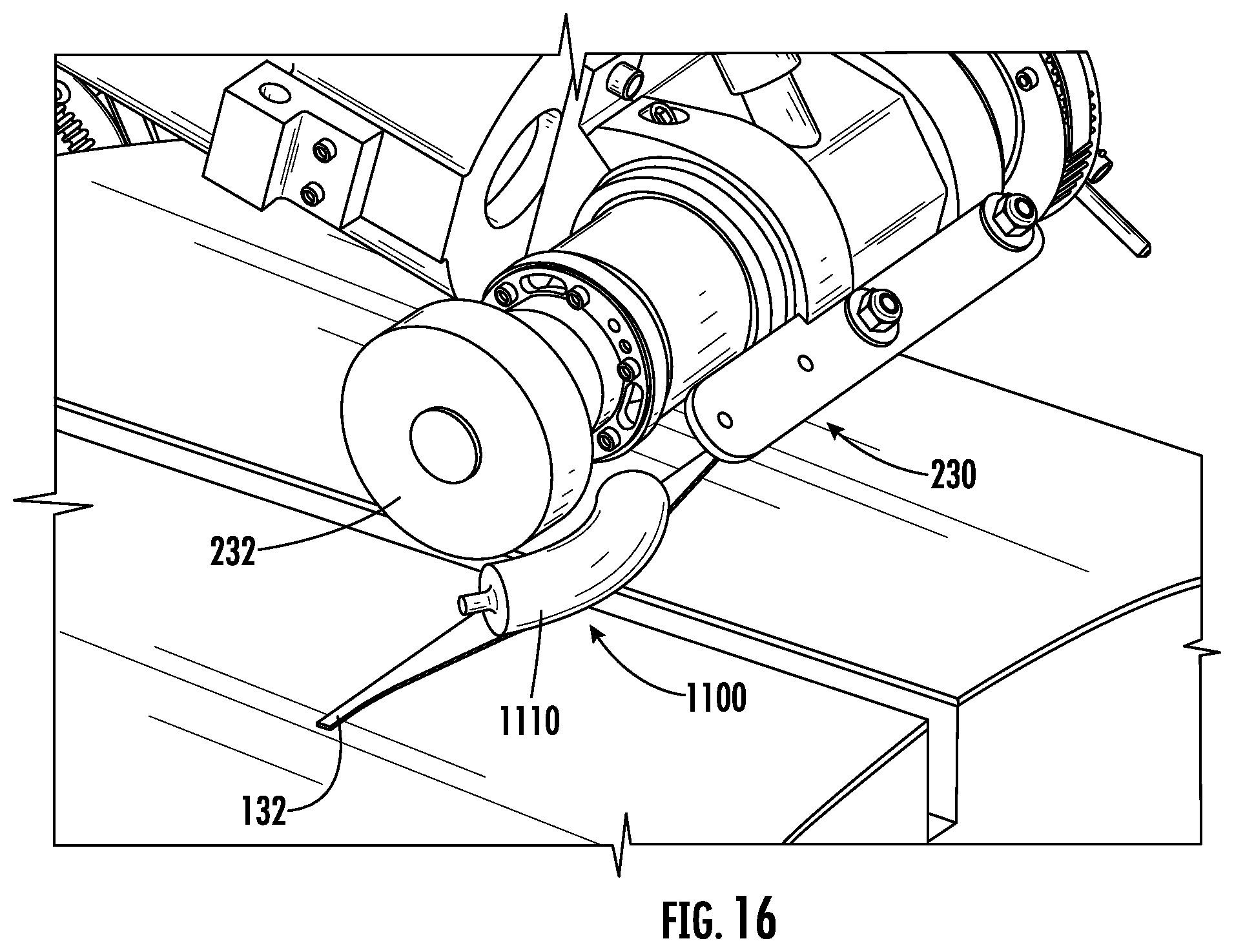 230

232

1110

1100

132

FIG. 16