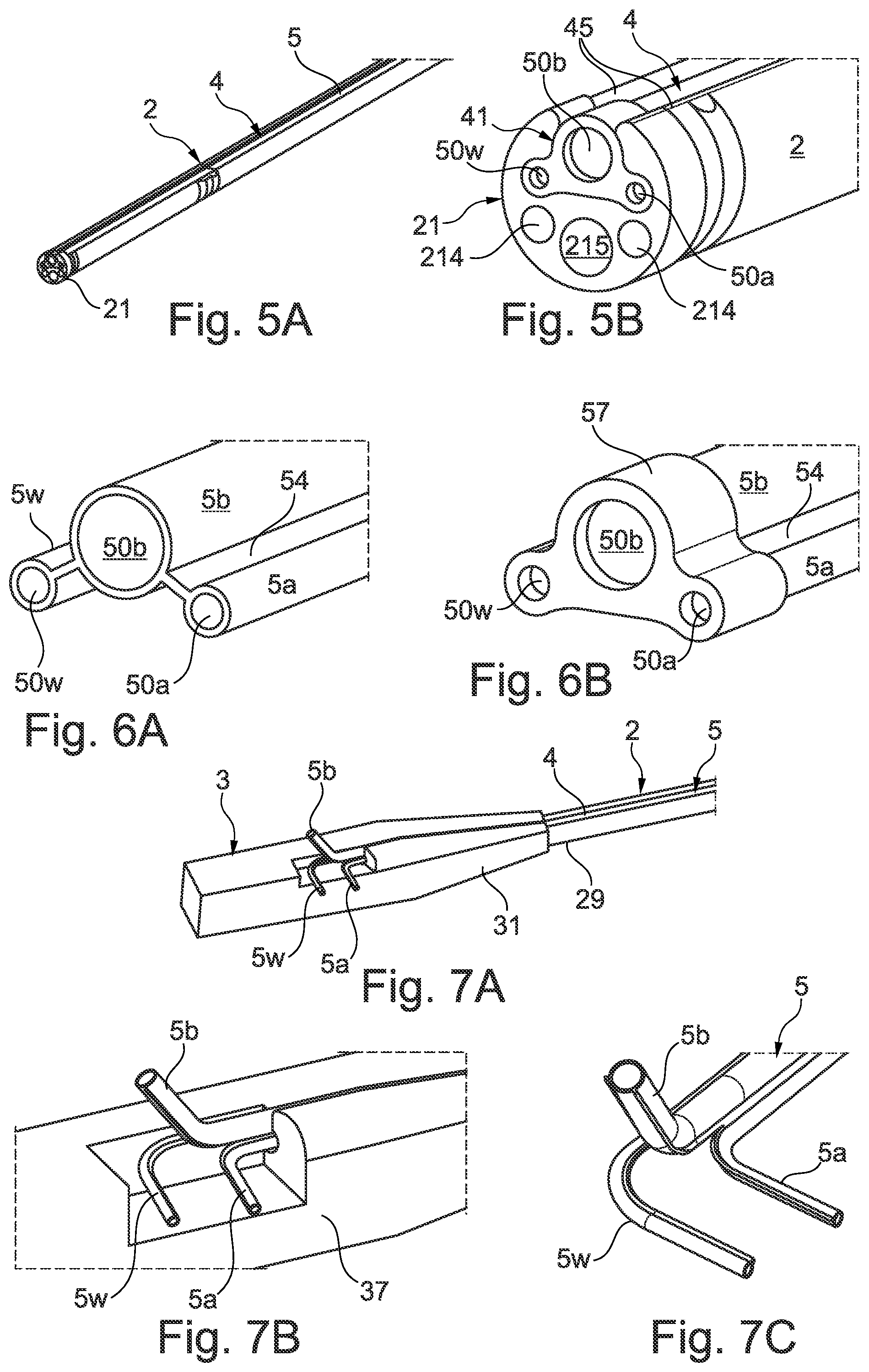 5
4
2
21
Fig. 5A

45
4
50b
41
50w
2
21
214
215
50a
214
Fig. 5B

5w
5b
54
50b
5a
50w
50a
Fig. 6A

57
5b
54
50b
5a
50w
50a
Fig. 6B

2
5
4
3
5b
29
31
5w
5a
Fig. 7A

5b
5w
5a
37
Fig. 7B

5
5b
5a
5w
Fig. 7C