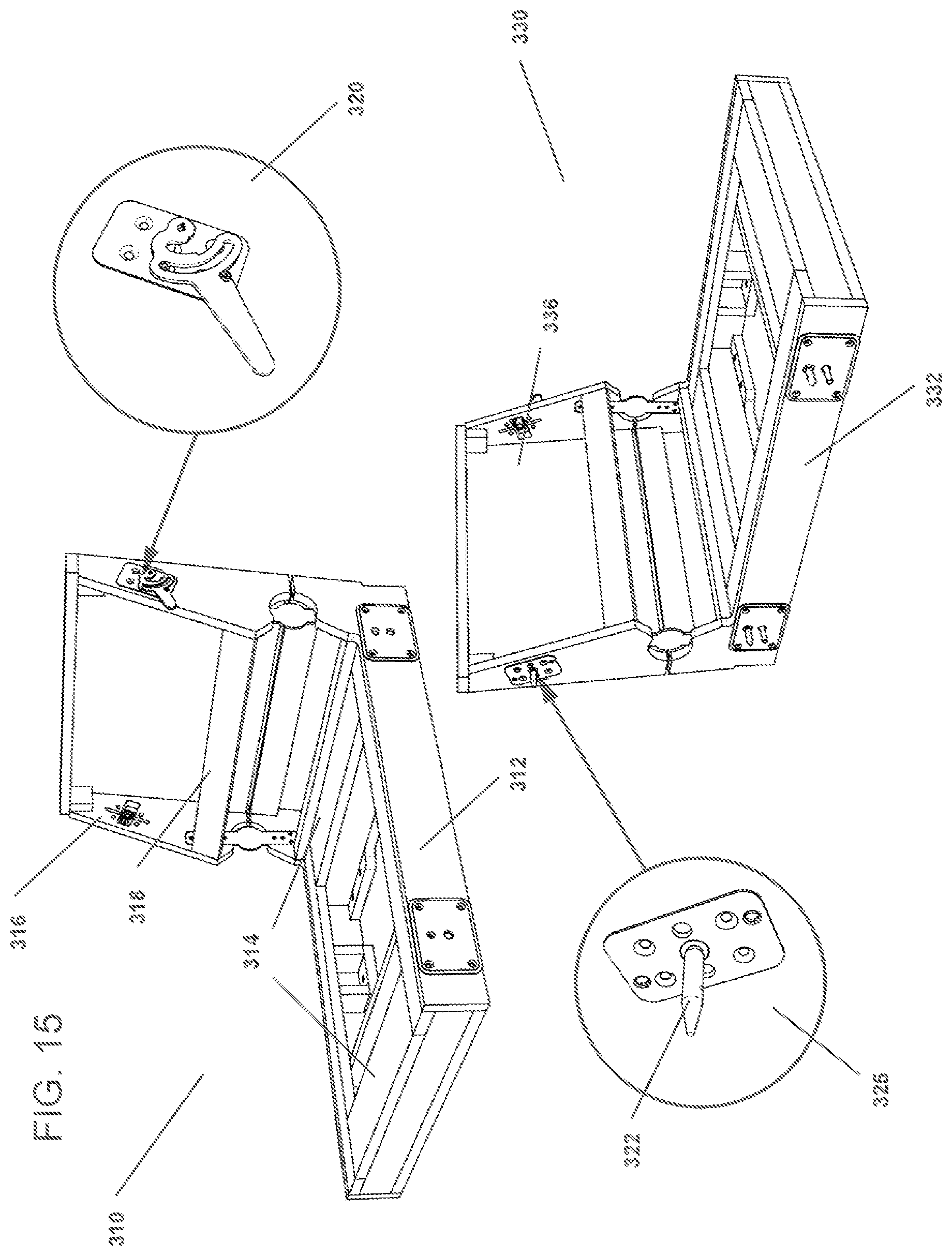 FIG. 15

310

316

318

314

312

320

330

336

332

322

325