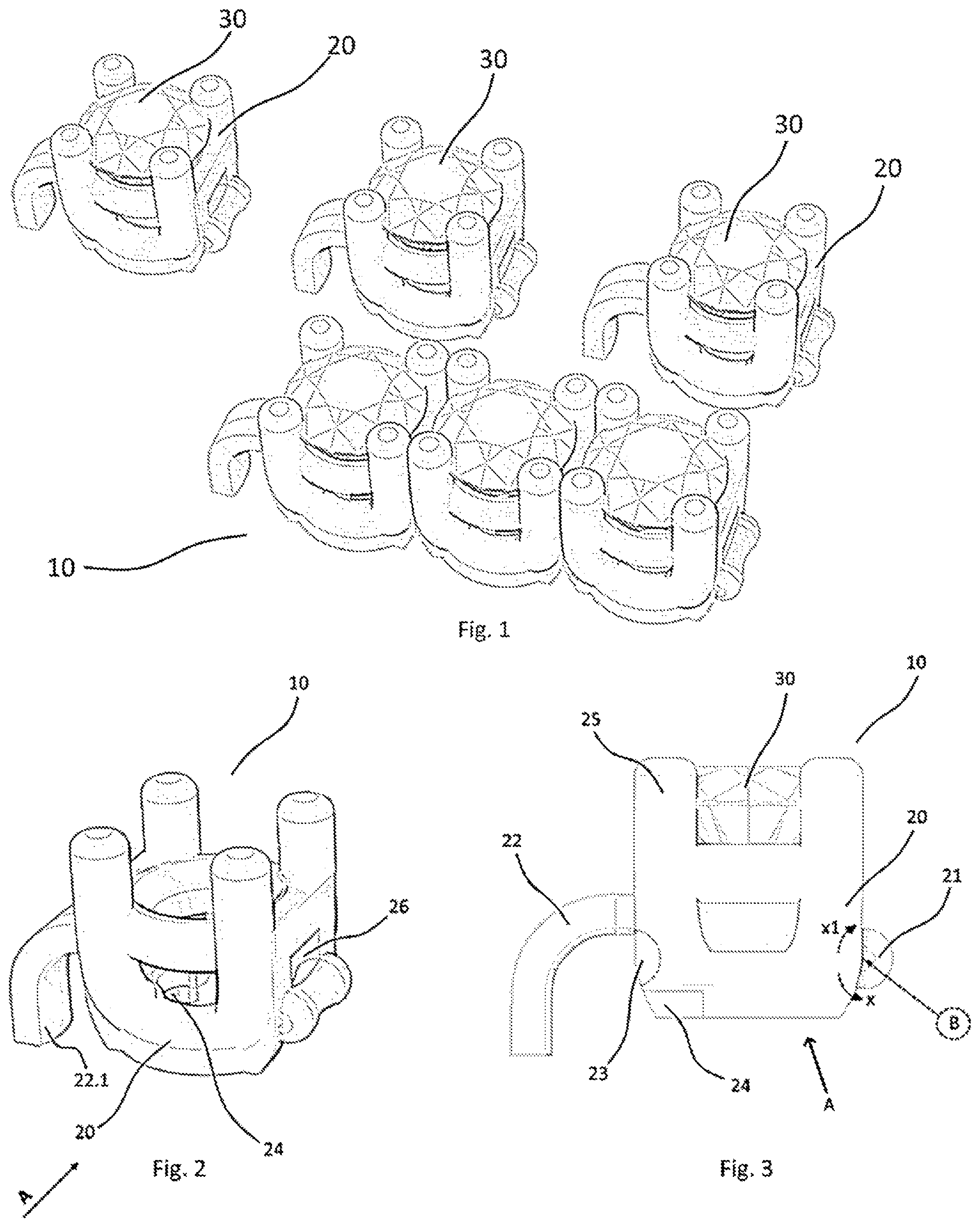 30
20
30
30
20
10
Fig. 1

10
26
22.1
20
24
A
Fig. 2

10
30
25
20
22
21
x1
x
B
23
24
A
Fig. 3