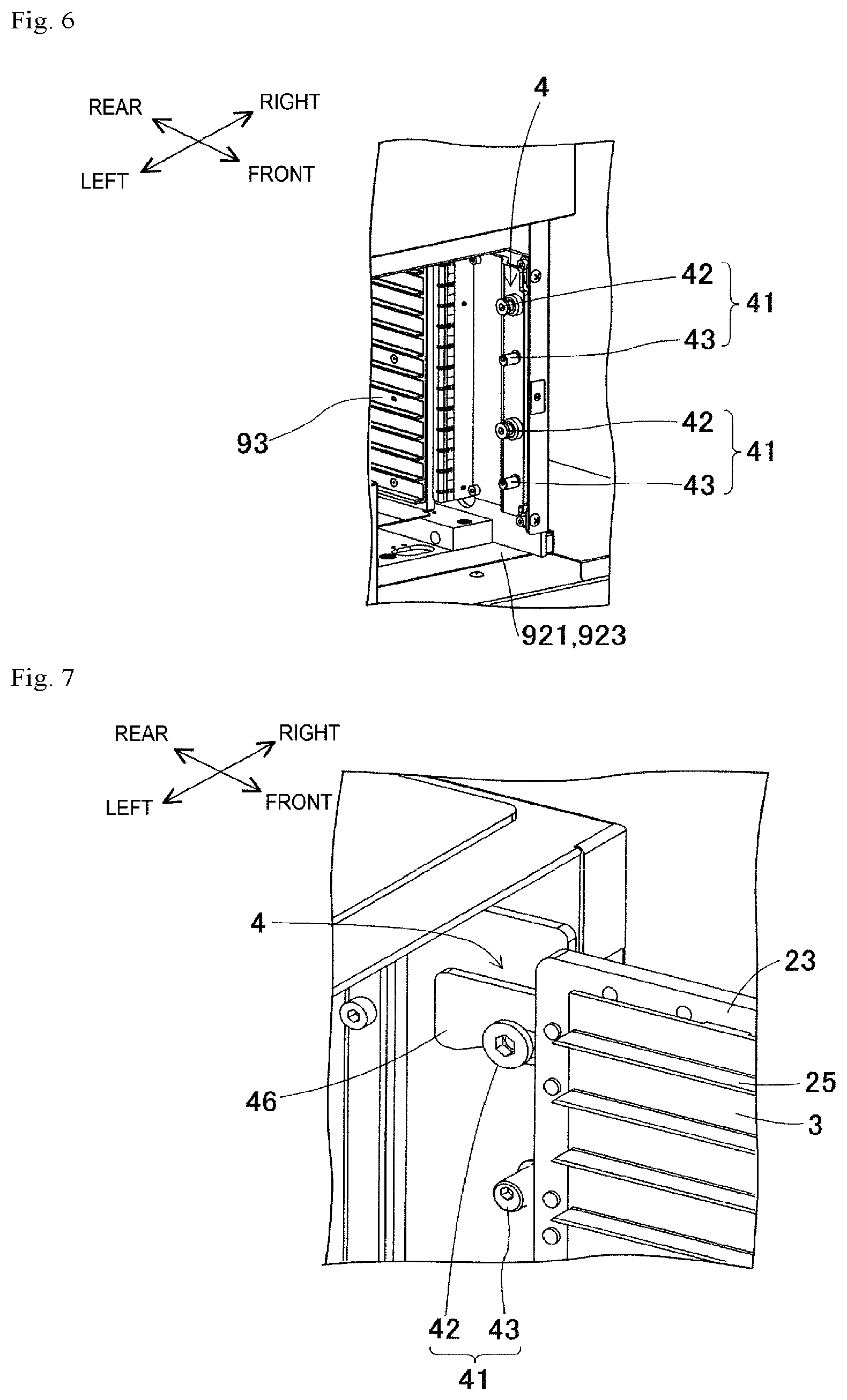 Fig. 6

REAR
RIGHT
LEFT
FRONT

4
42
41
43
42
41
43
93
921,923

Fig. 7

REAR
RIGHT
LEFT
FRONT

4
23
25
3
46
42
43
41