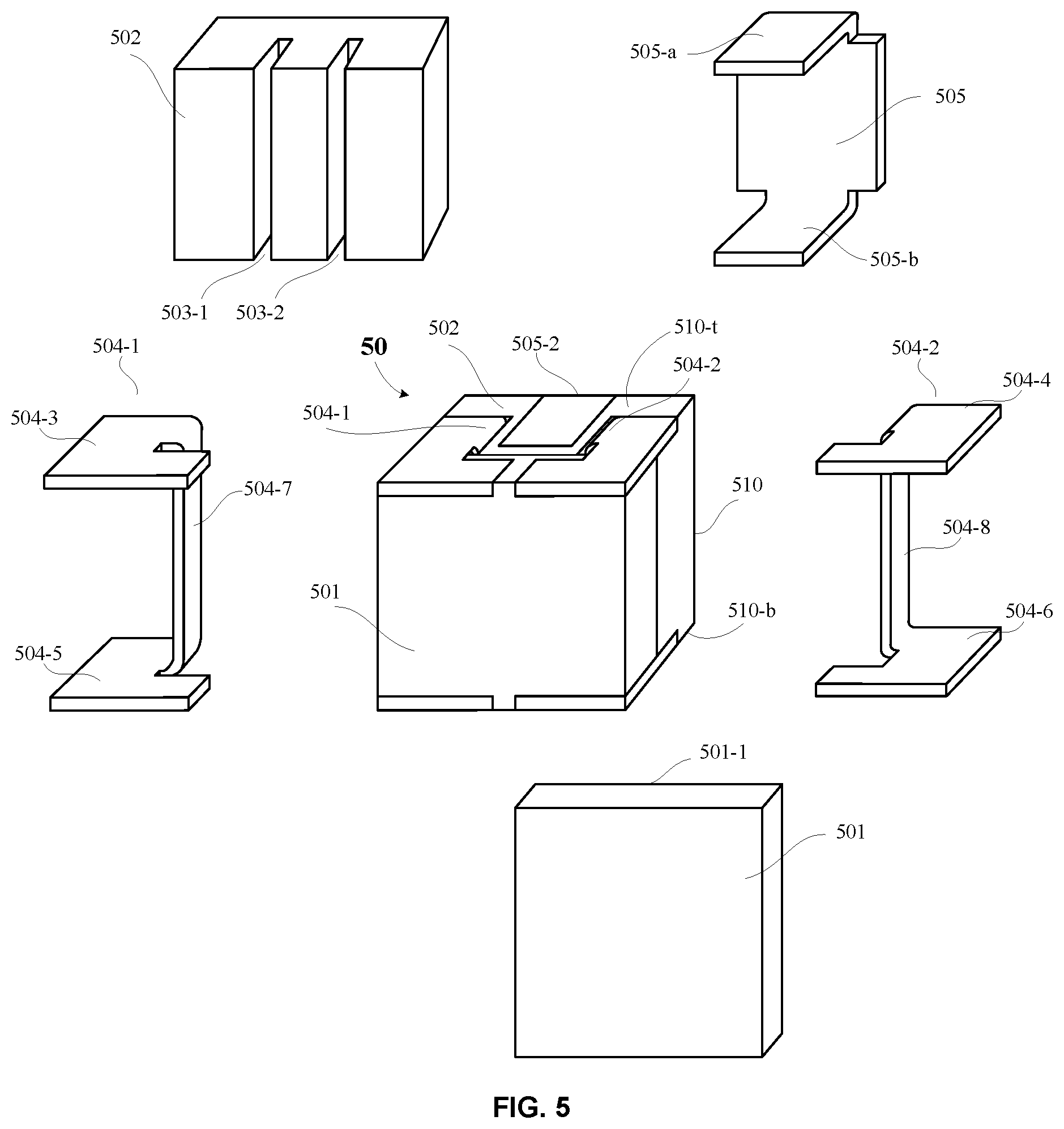 502

505-a

505

505-b

503-1 503-2

504-1

50

502

505-2

510-t

504-2

504-2

504-4

504-3

504-1

504-7

510

504-8

501

510-b

504-6

504-5

501-1

501

FIG. 5