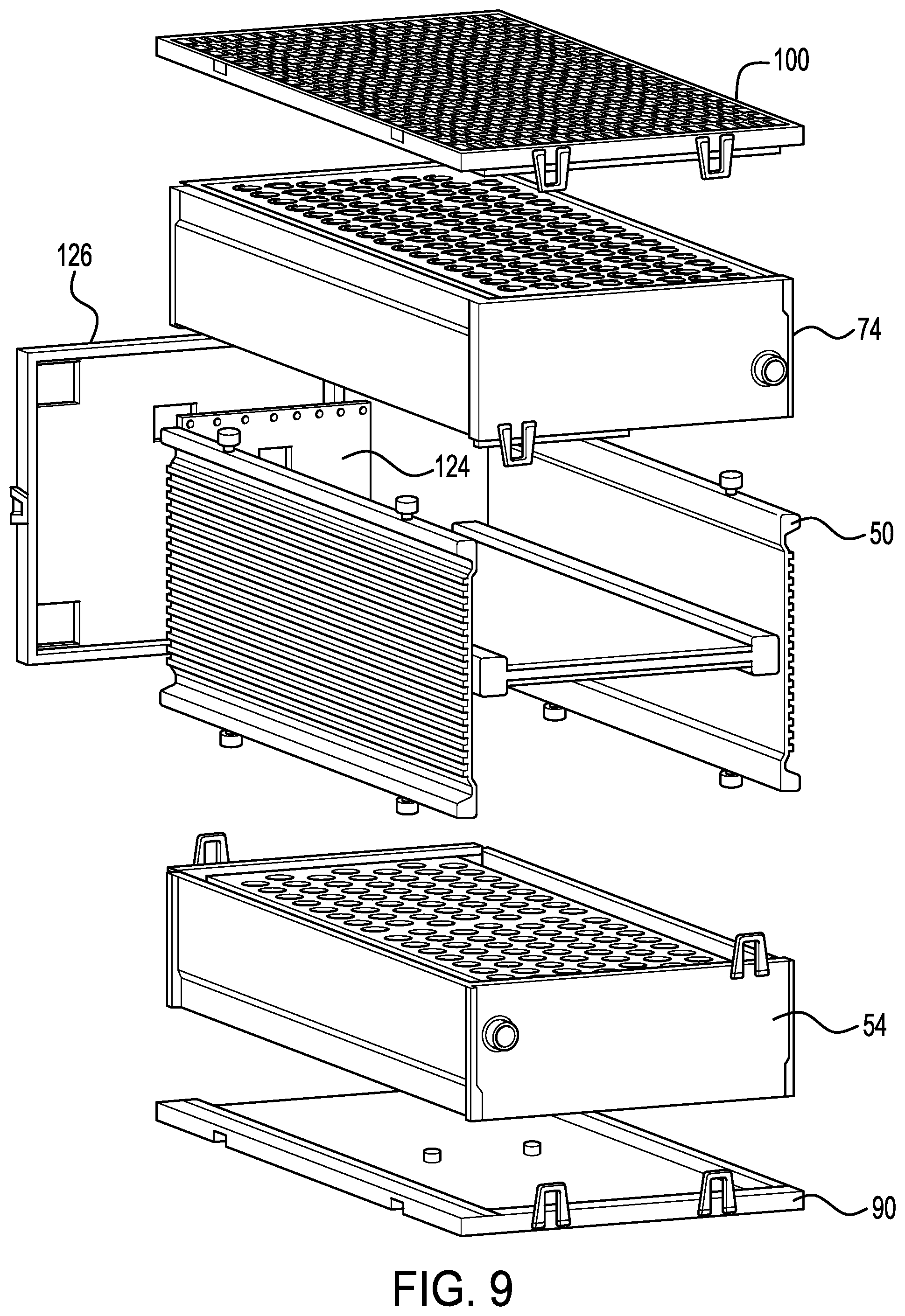 100

126

74

124

50

54

90

FIG. 9