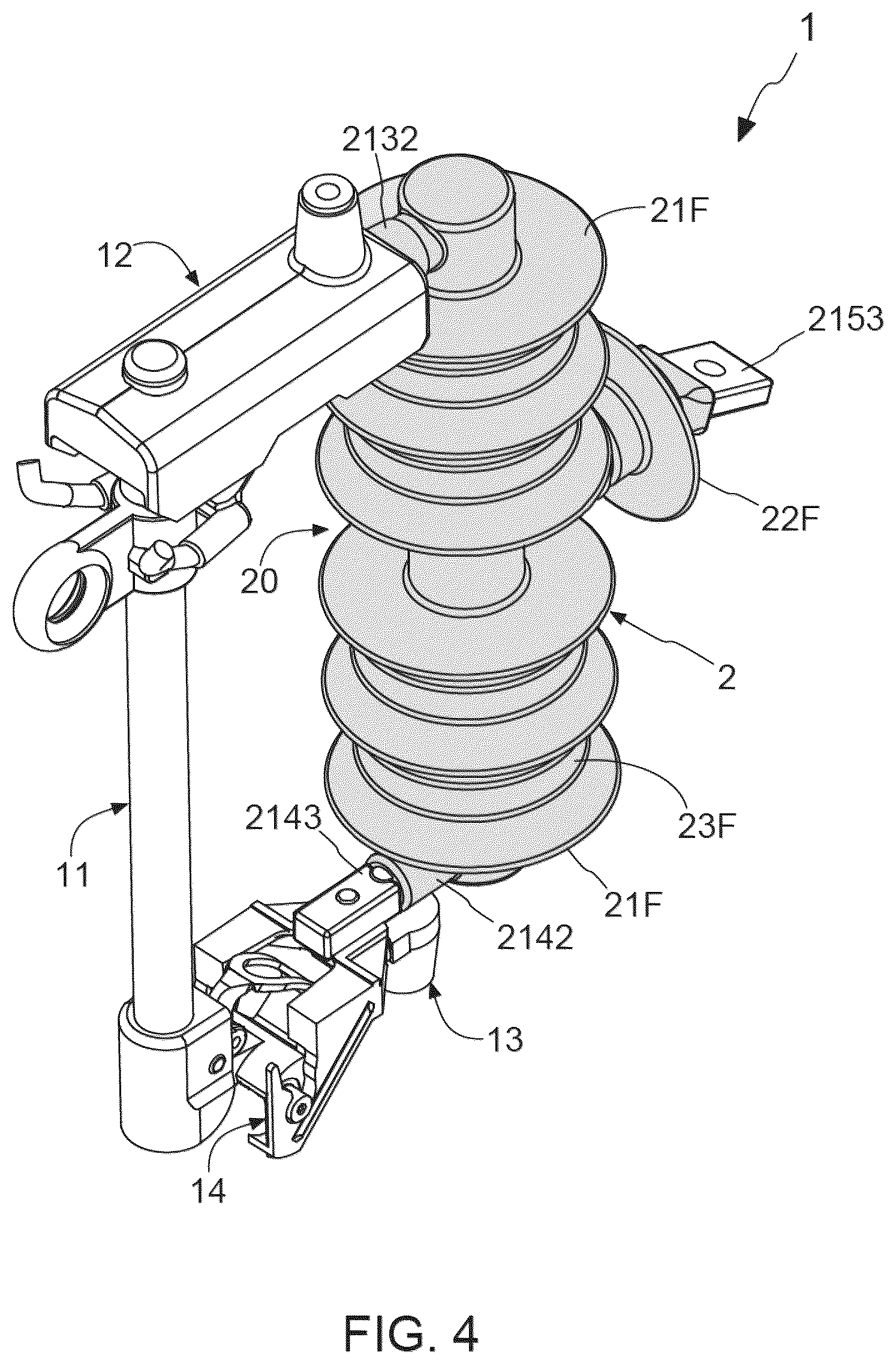 1

2132

21F

12

2153

22F

20

2

23F

2143

11

21F

2142

13

14

FIG. 4