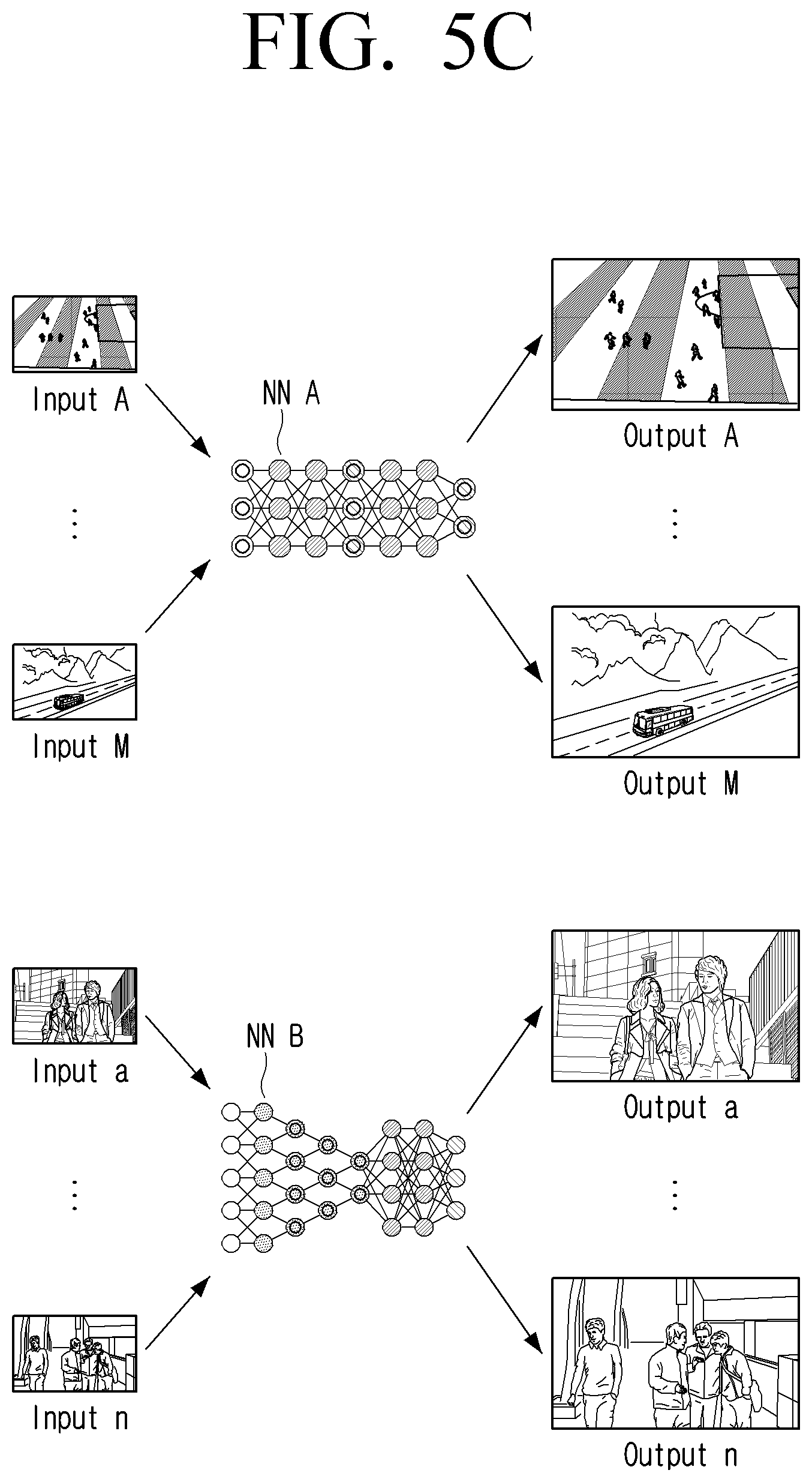 FIG. 5C

Input A

NN A

Output A

⋮

⋮

Input M

Output M

Input a

NN B

Output a

⋮

⋮

Input n

Output n