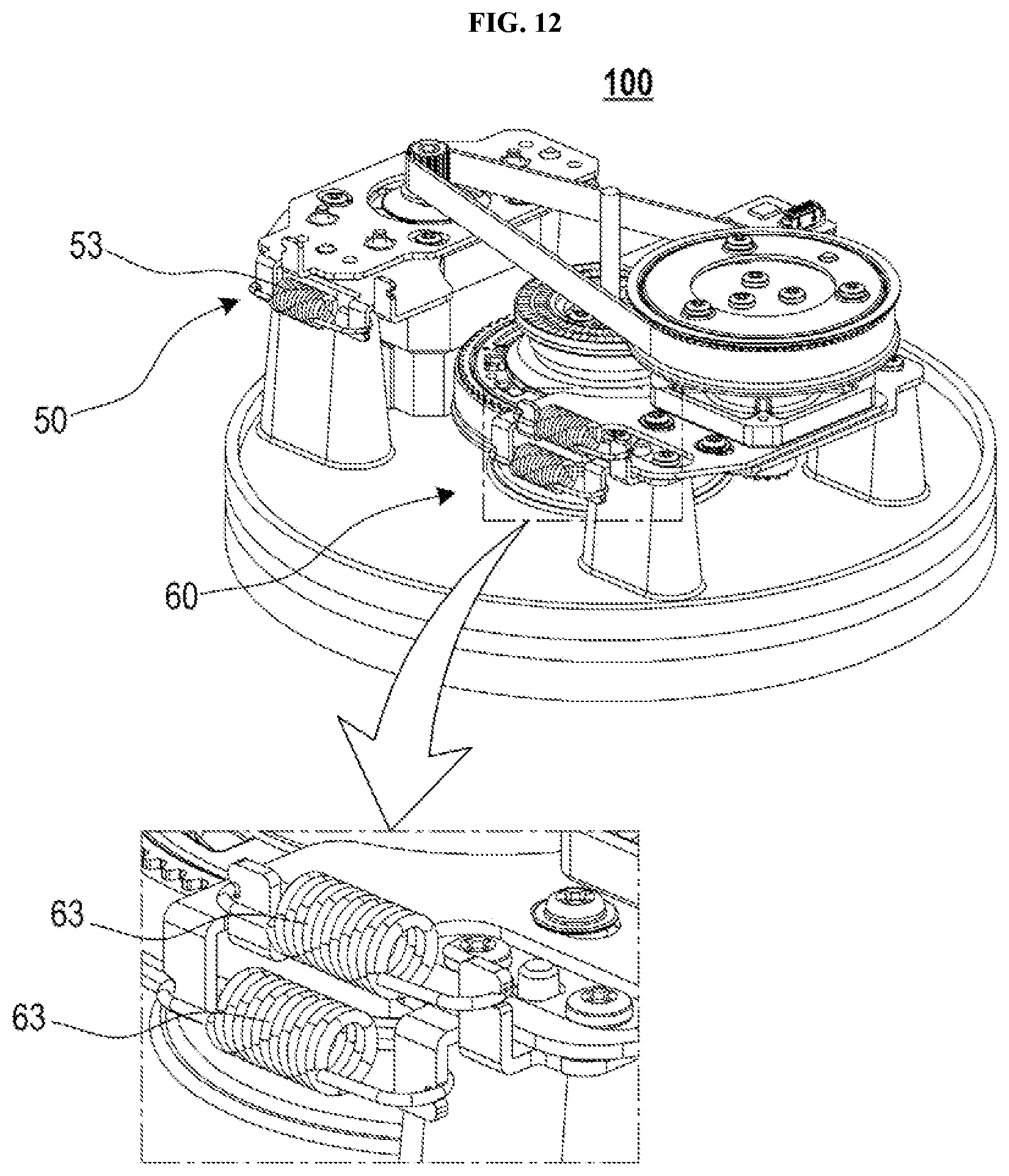 FIG. 12

100

53

50

60

63

63