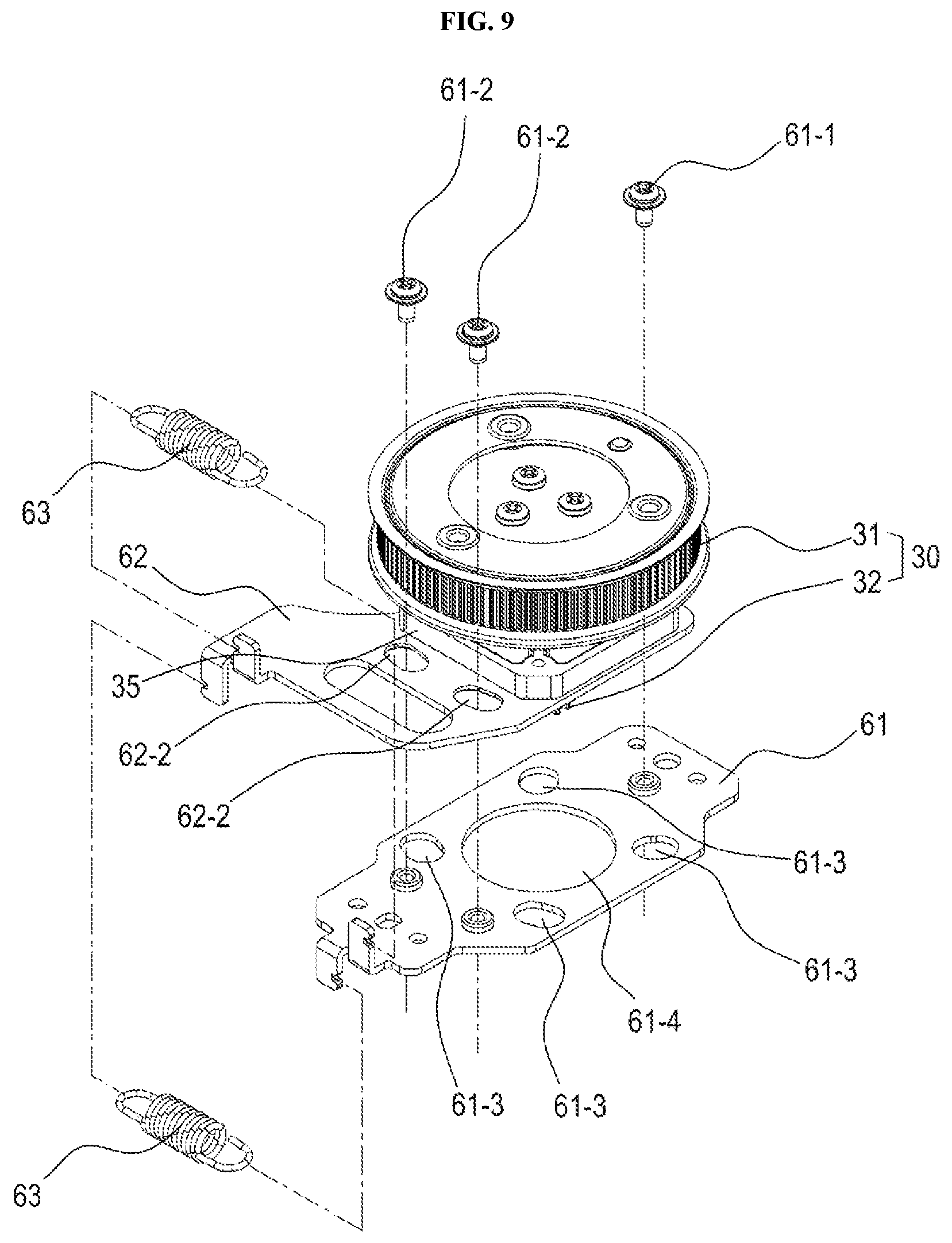 FIG. 9

61-2
61-2
61-1
63
31
30
32
62
35
62-2
62-2
61
61-3
61-3
61-4
61-3
61-3
63