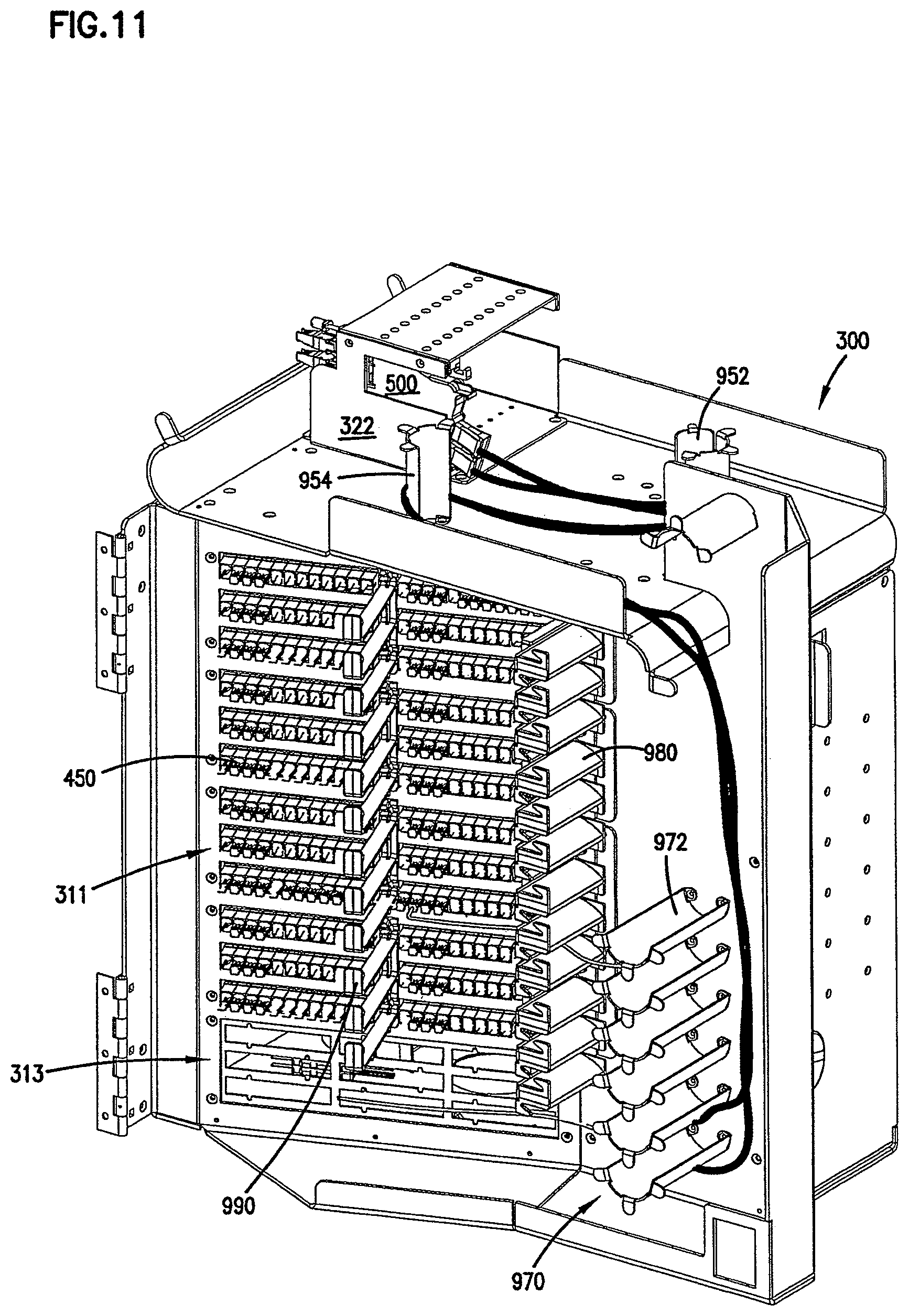 FIG.11

300

952

500

322

954

980

450

972

311

313

990

970