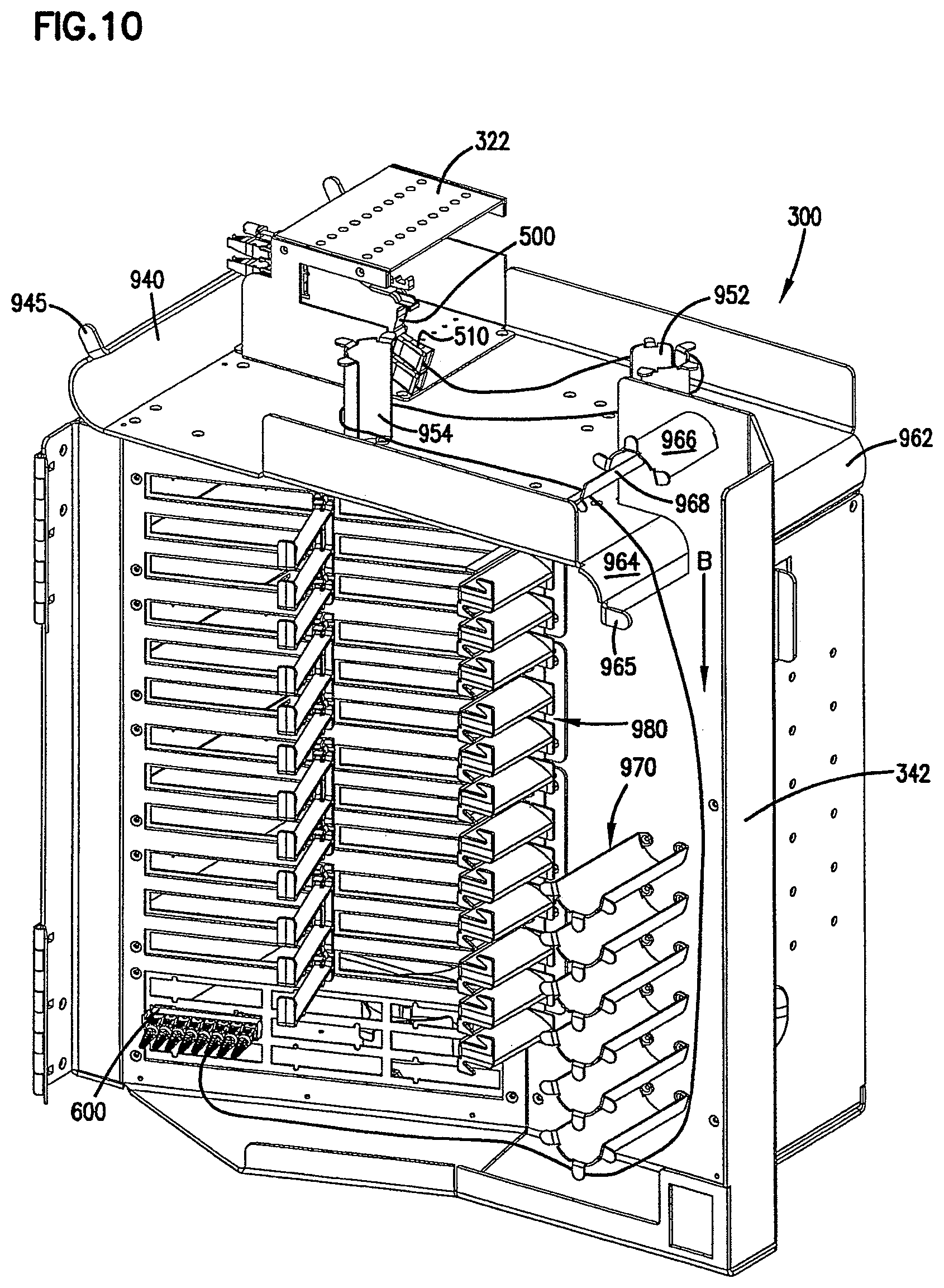 FIG.10

322

300

500

940

945

952

510

954

966

962

968

964

B

965

980

970

342

600