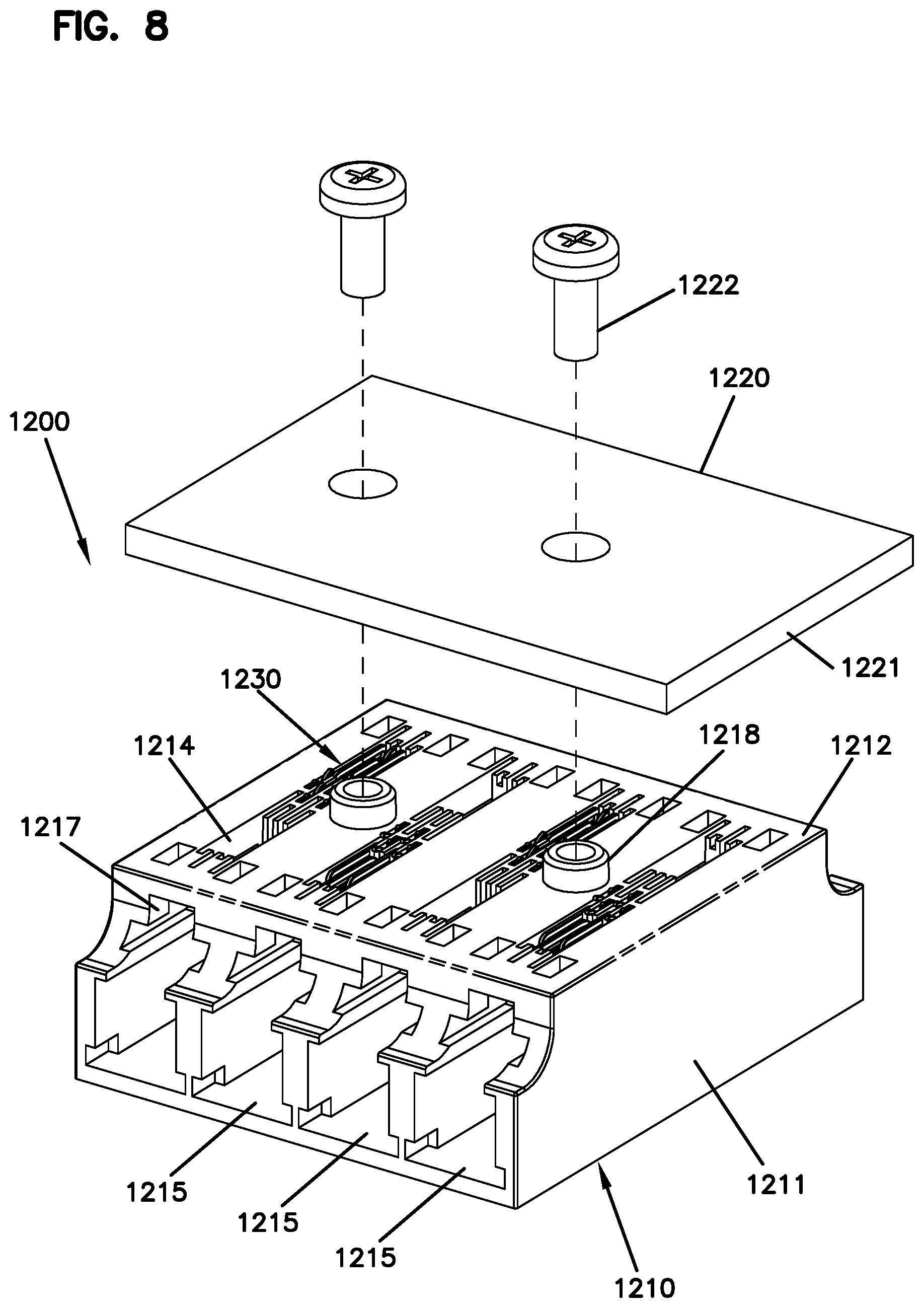 FIG. 8

1222

1220

1200

1221

1230

1218

1214

1212

1217

1215

1215

1215

1211

1210