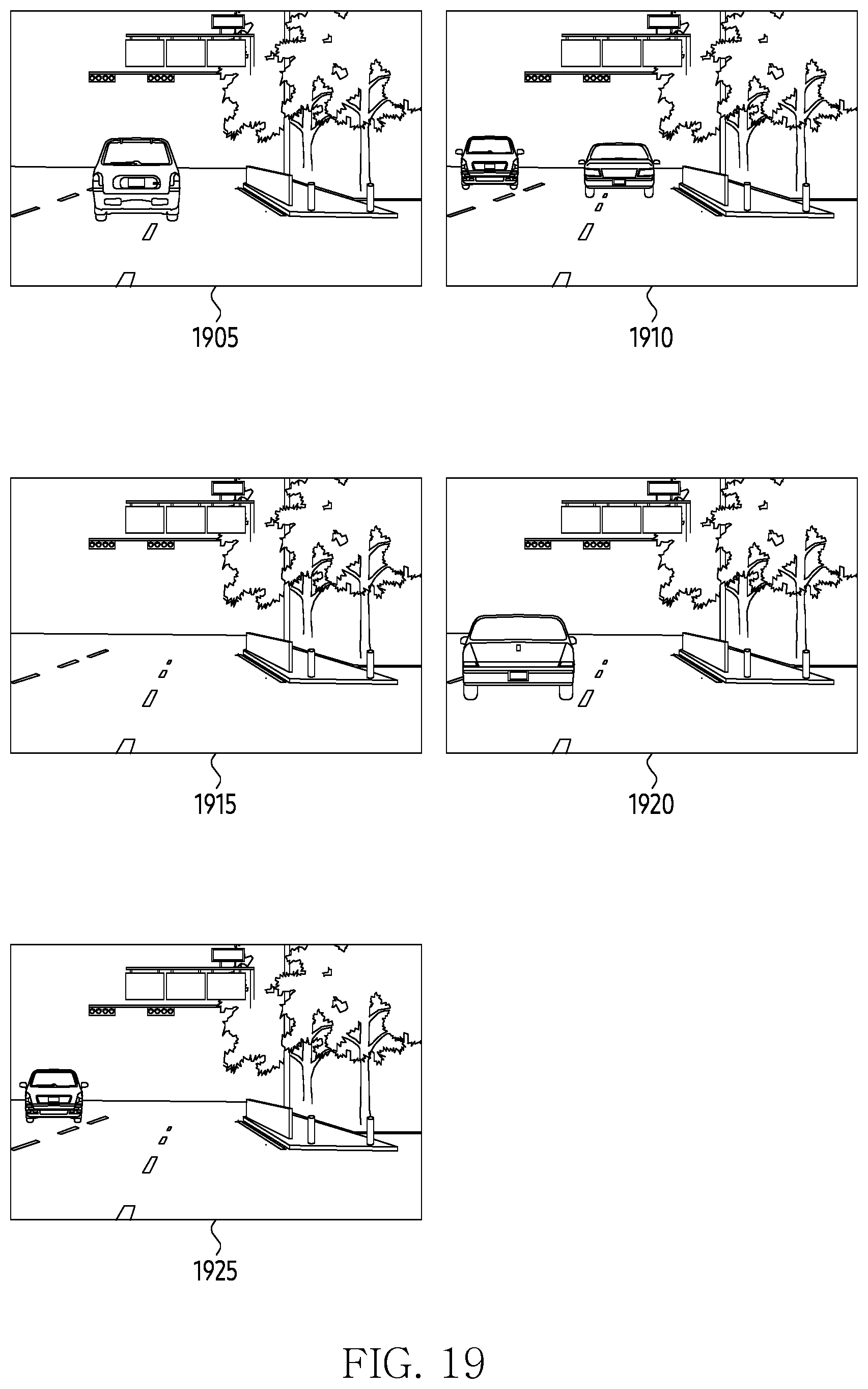 1905

1910

1915

1920

1925

FIG. 19