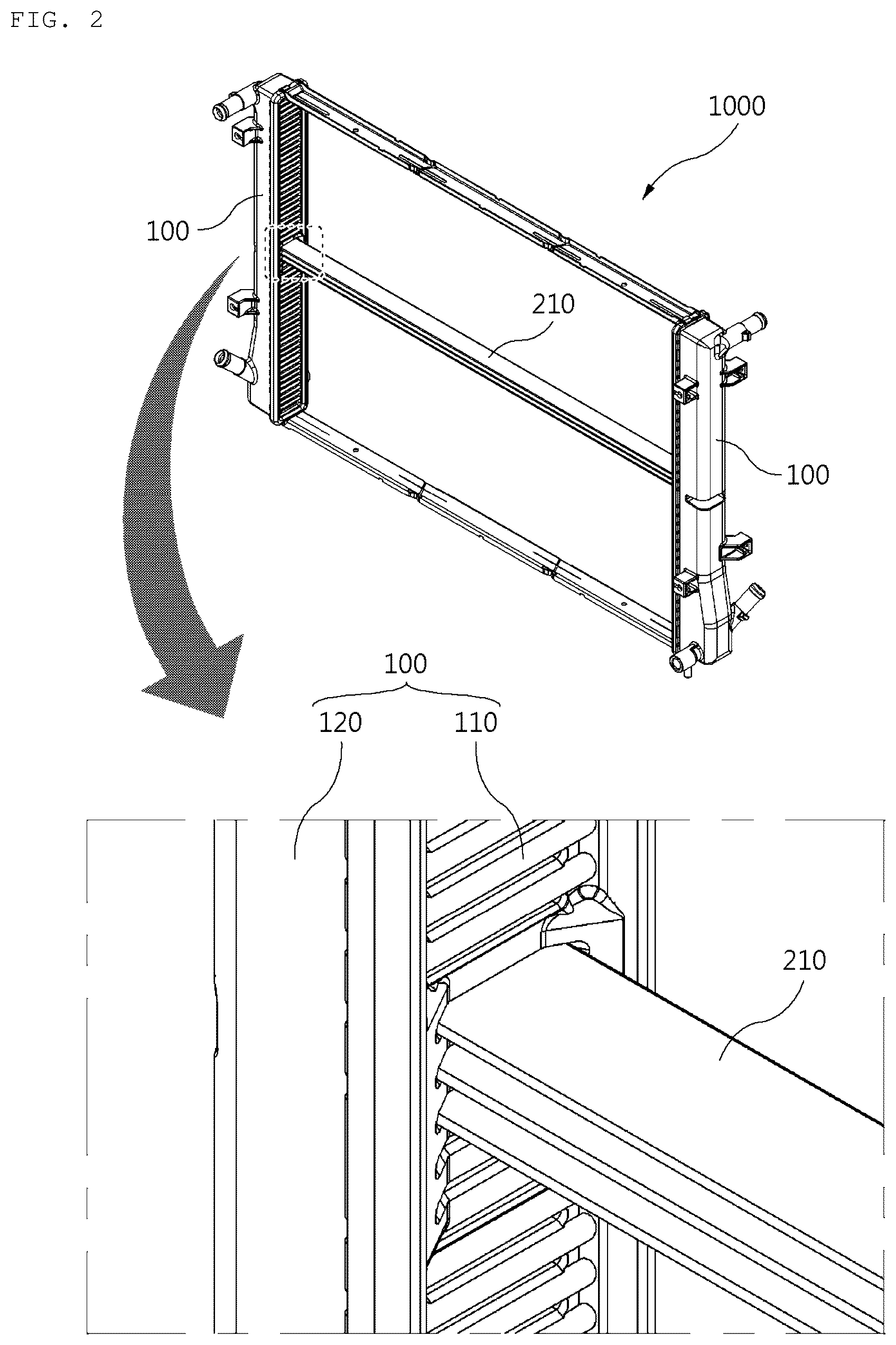 FIG. 2

1000

100

210

100

100

120

110

210