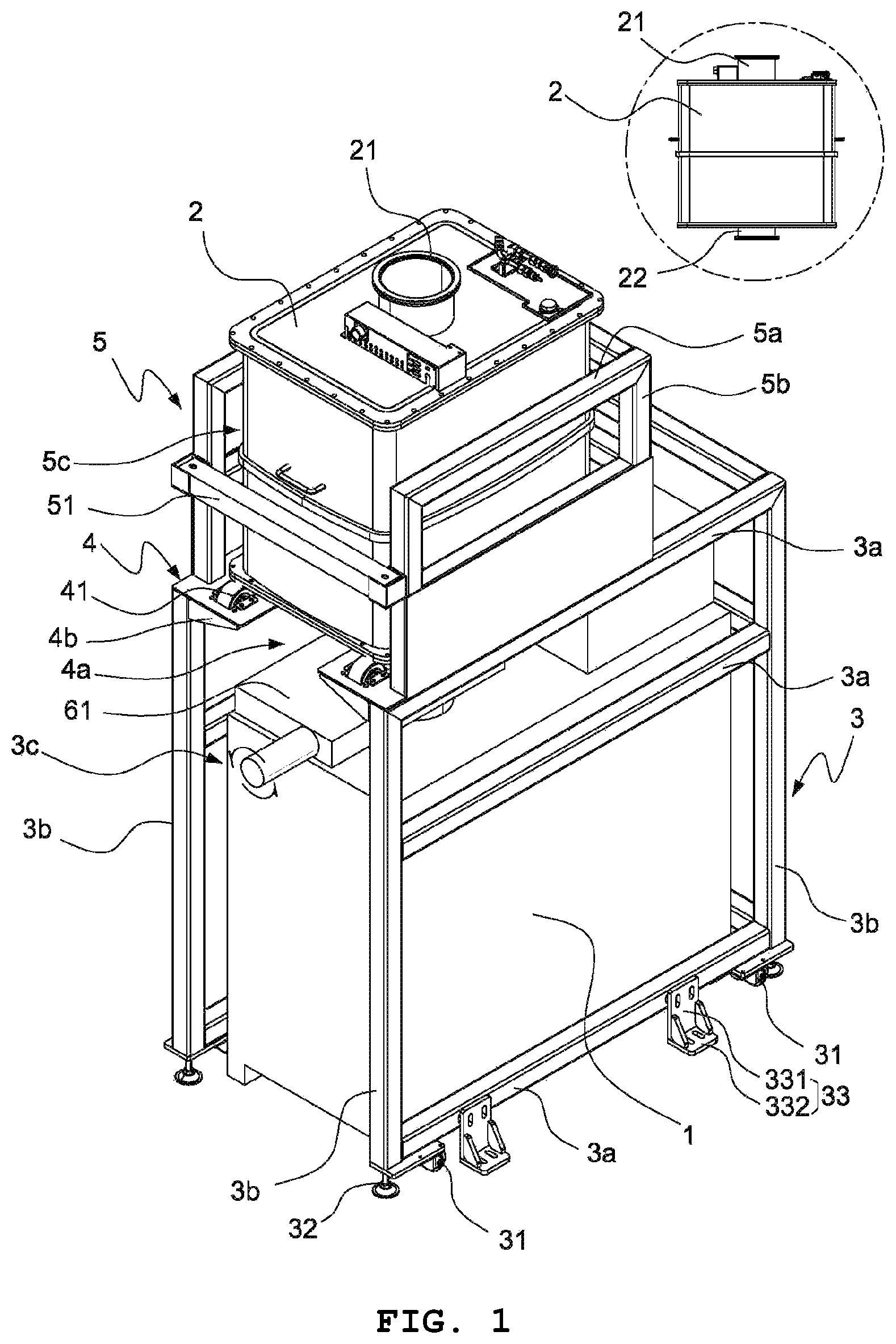 21
2
22
21
2
5
5a
5b
5c
51
4
41
4b
4a
61
3a
3a
3
3c
3b
3b
31
331
332
33
1
3a
3b
32
31

FIG. 1