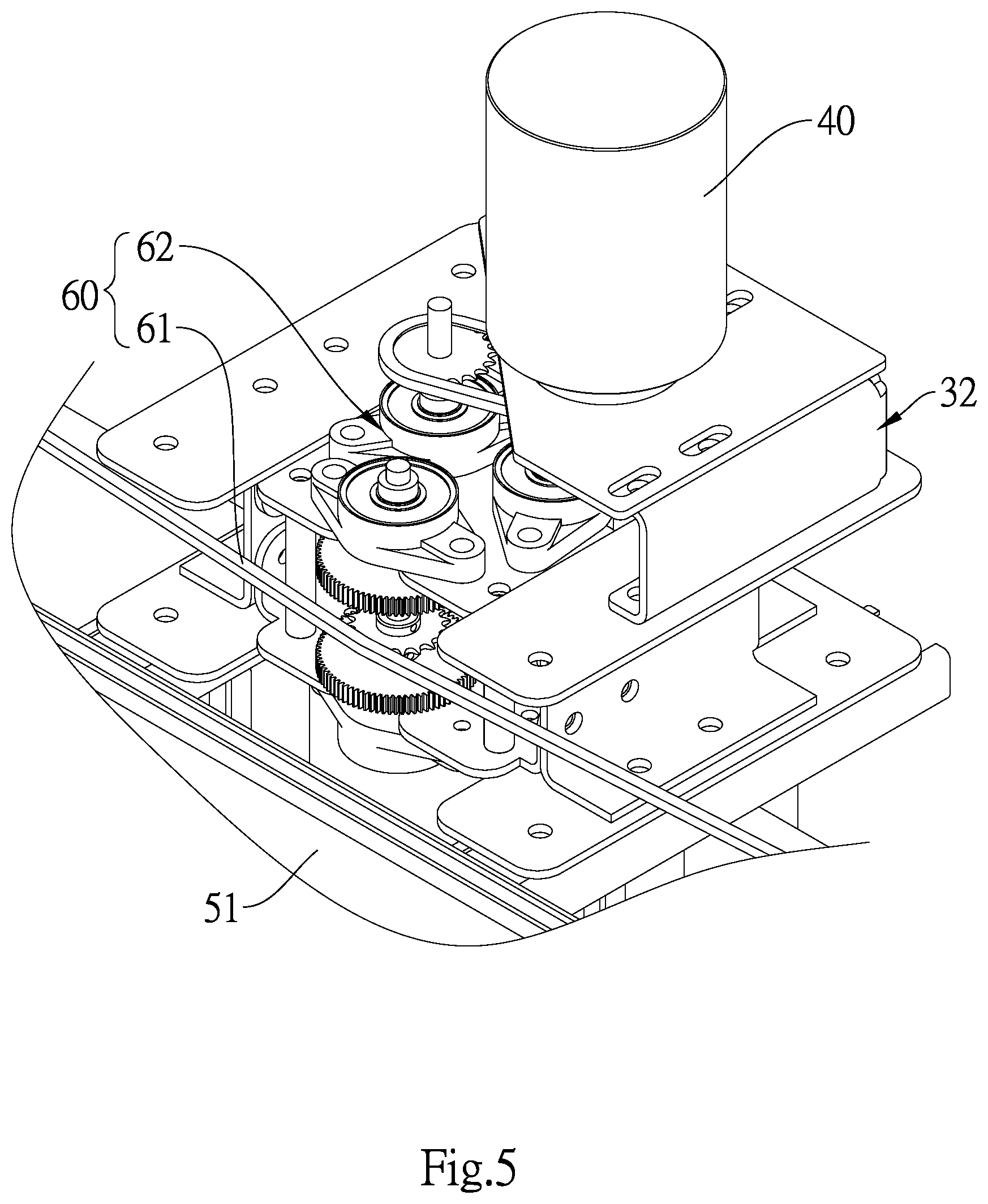 40

62

60

61

32

51

Fig.5