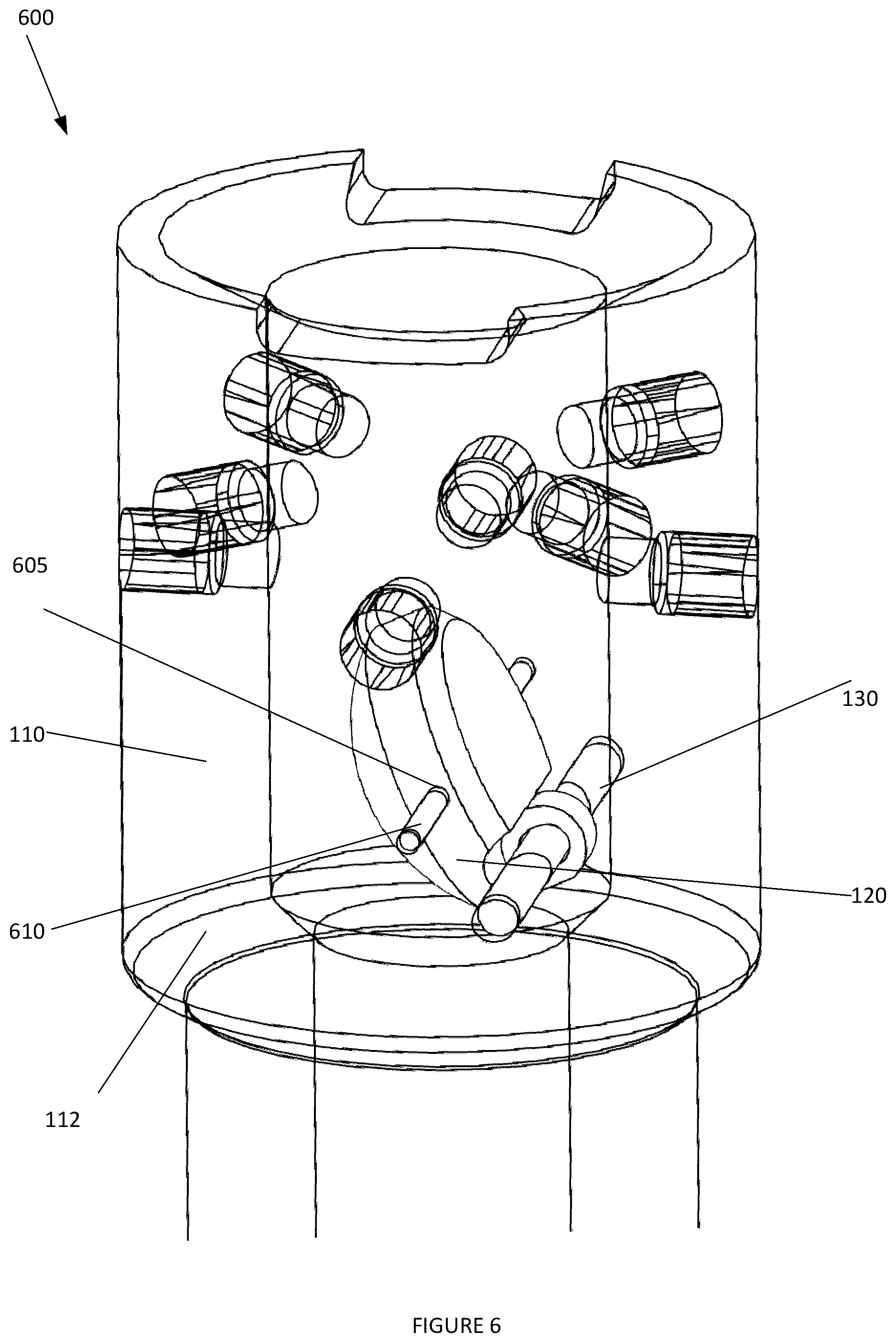 600

605

130

110

120

610

112

FIGURE 6