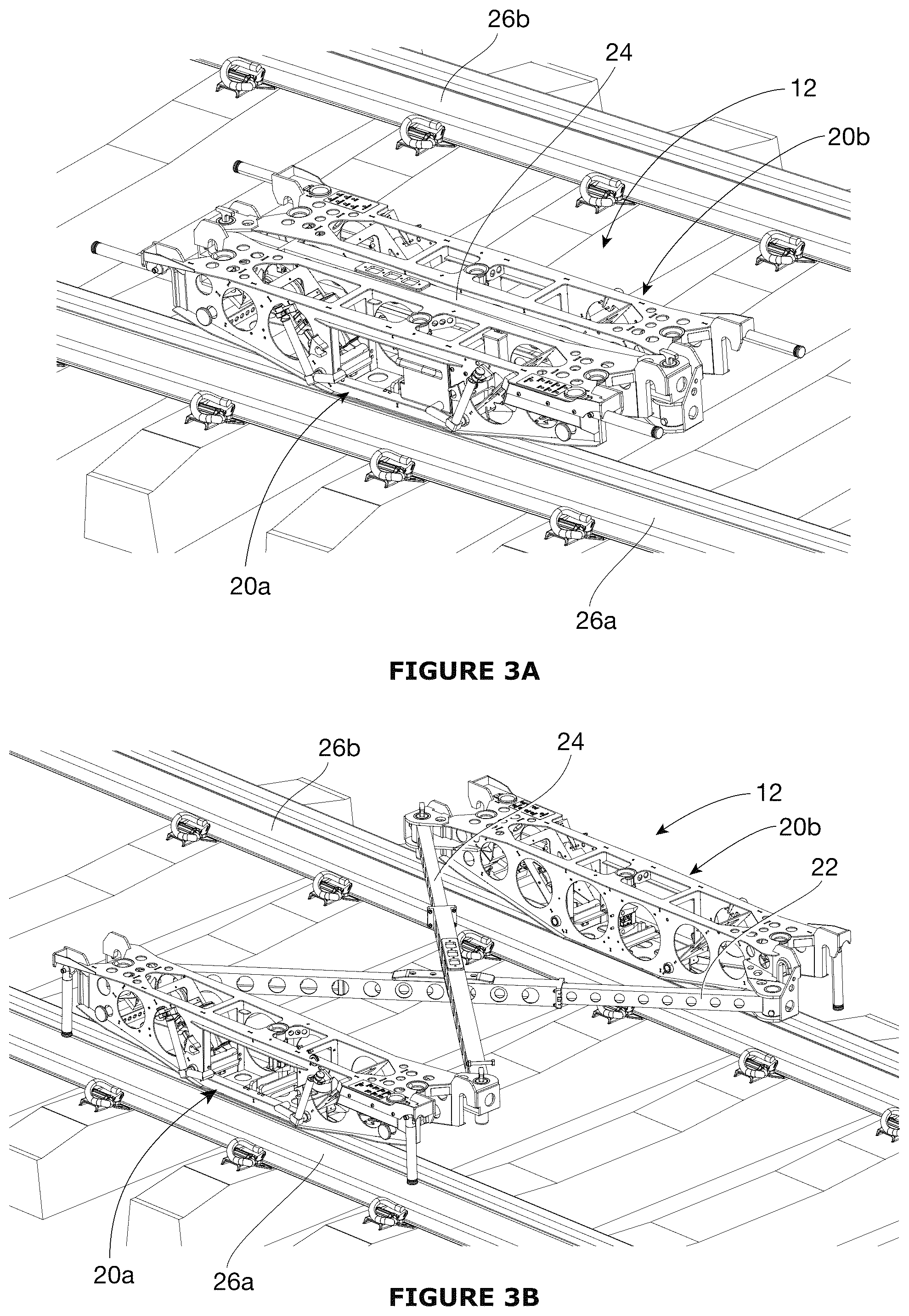 26b

24

12

20b

20a

26a

FIGURE 3A

26b

24

12

20b

22

20a

26a

FIGURE 3B