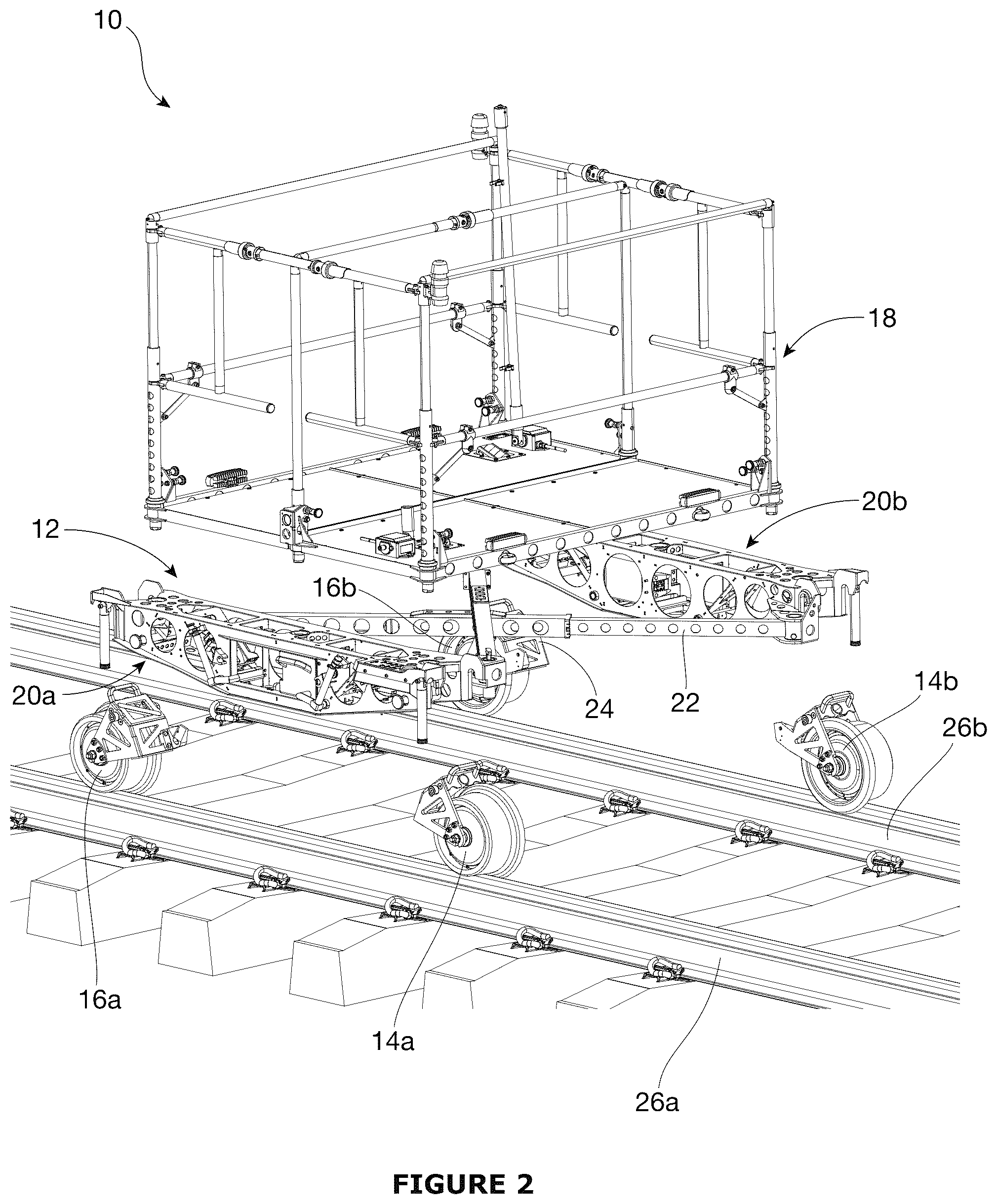 10

18

20b

12

16b

20a

24

22

14b

26b

16a

14a

26a

FIGURE 2