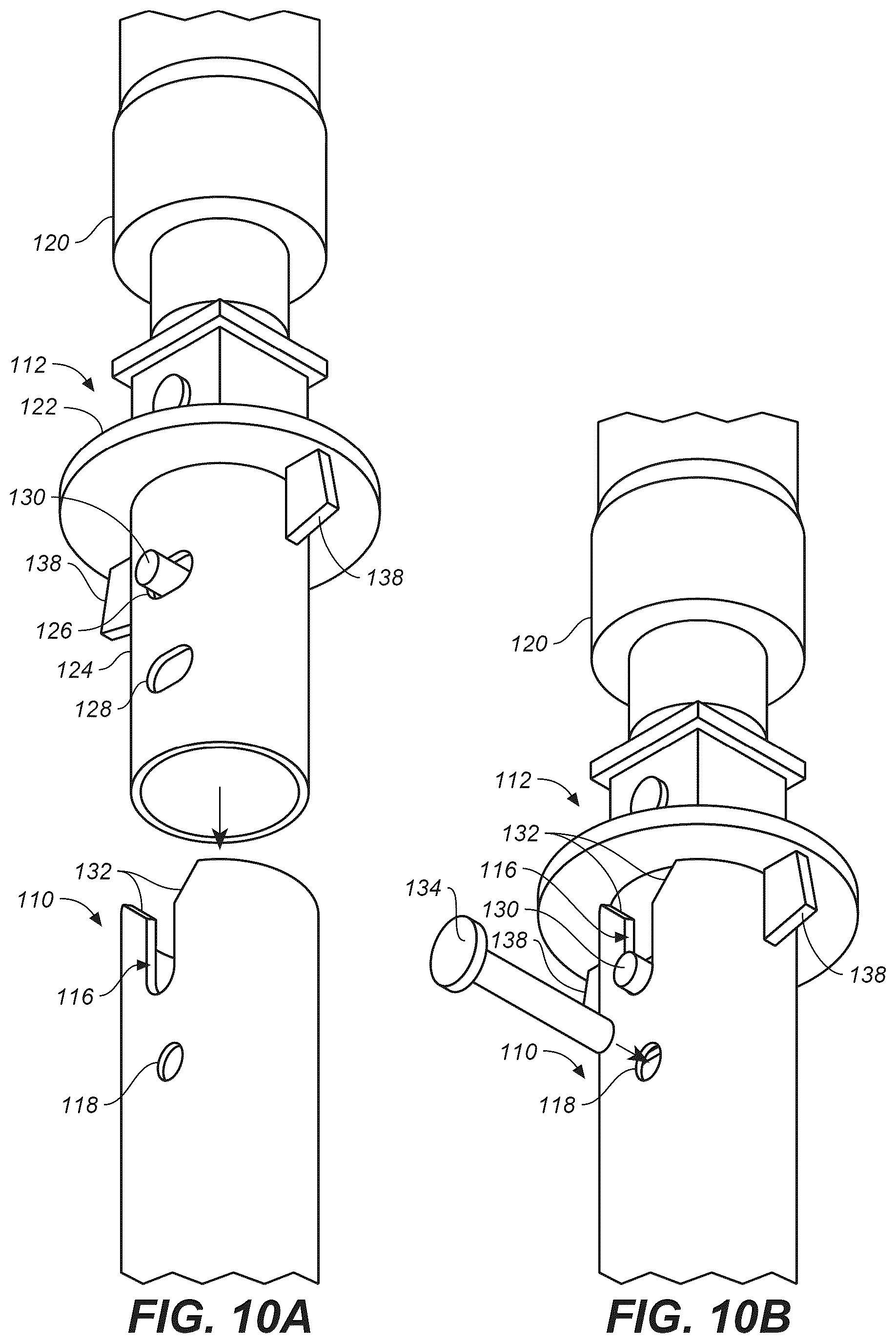 120
112
122
130
138
138
126
124
128
132
110
116
118
FIG. 10A

120
112
132
116
134
130
138
138
110
118
FIG. 10B