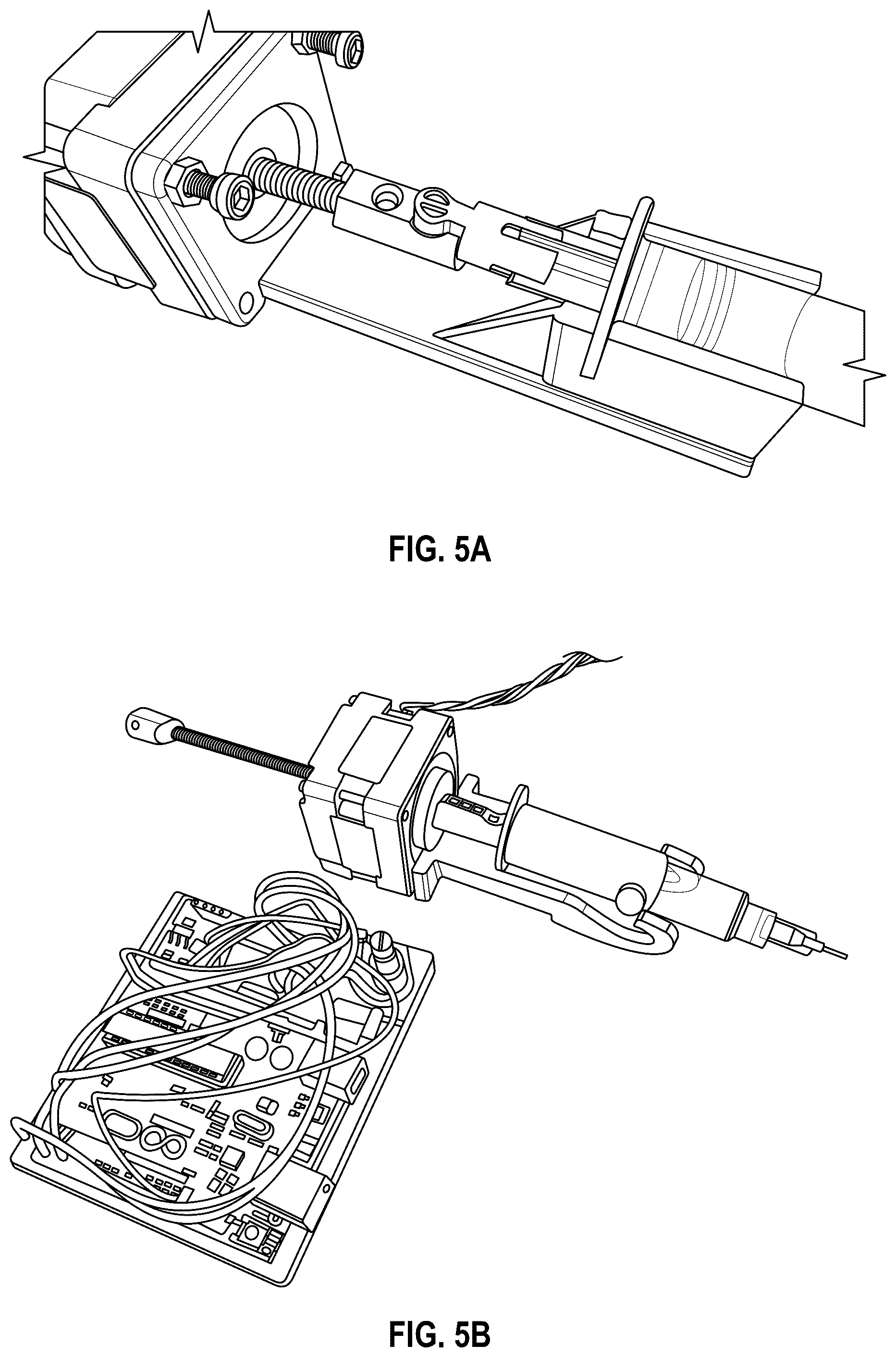 FIG. 5A

FIG. 5B