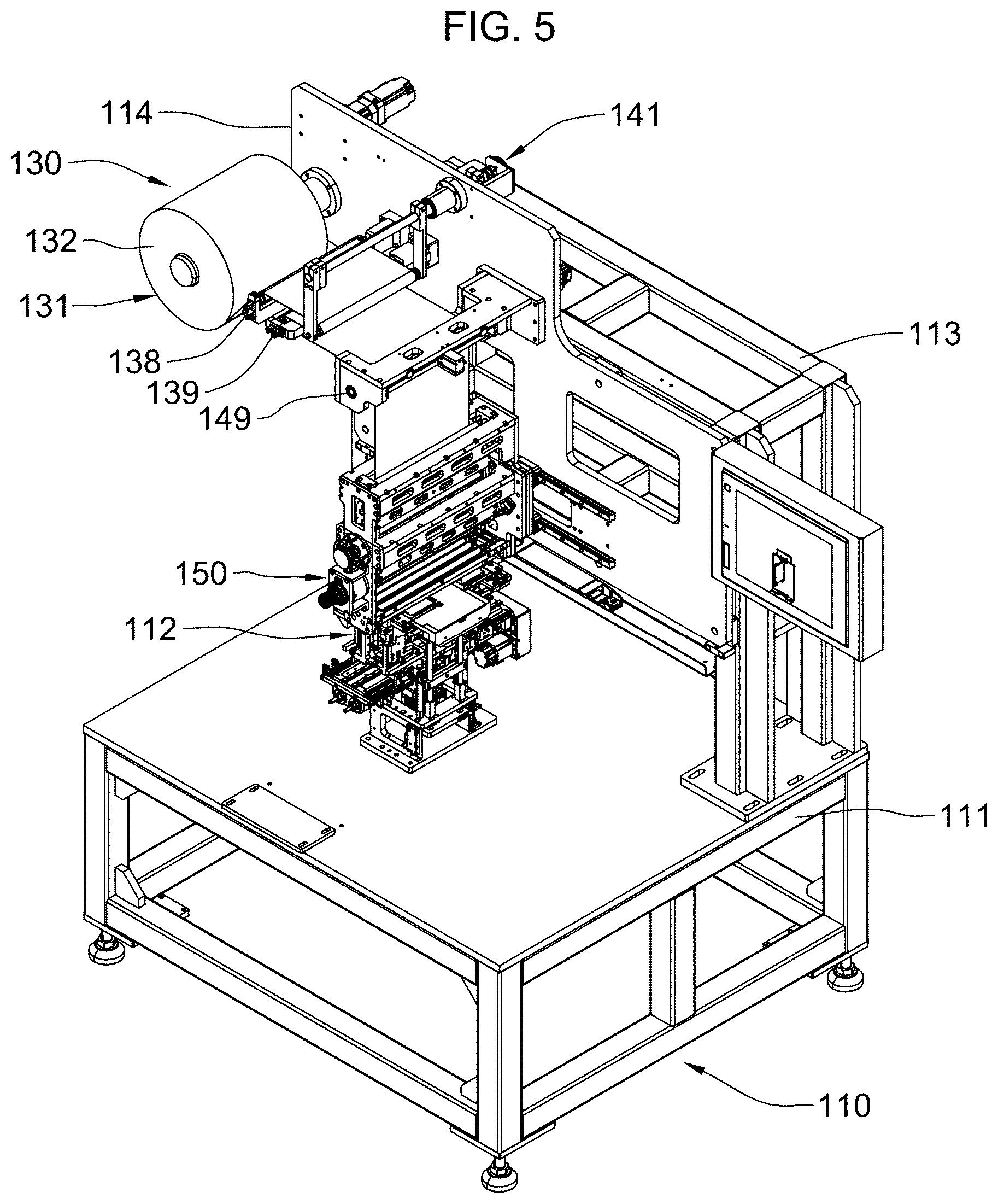 FIG. 5

114
141
130
132
131
138
139
149
113
150
112
111
110