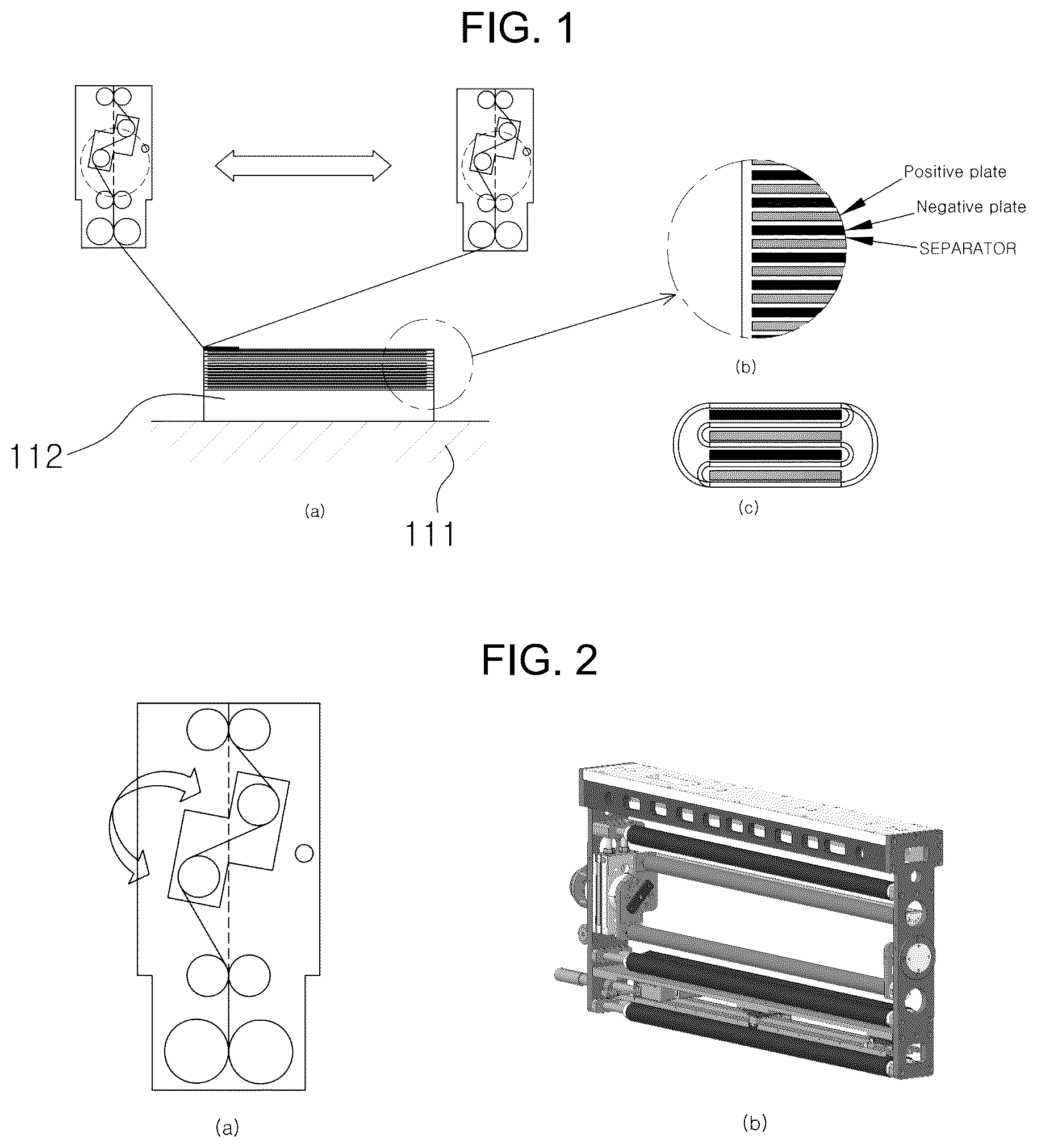 FIG. 1

Positive plate
Negative plate
SEPARATOR

(b)

112

(a)

111

(c)

FIG. 2

(a)

(b)