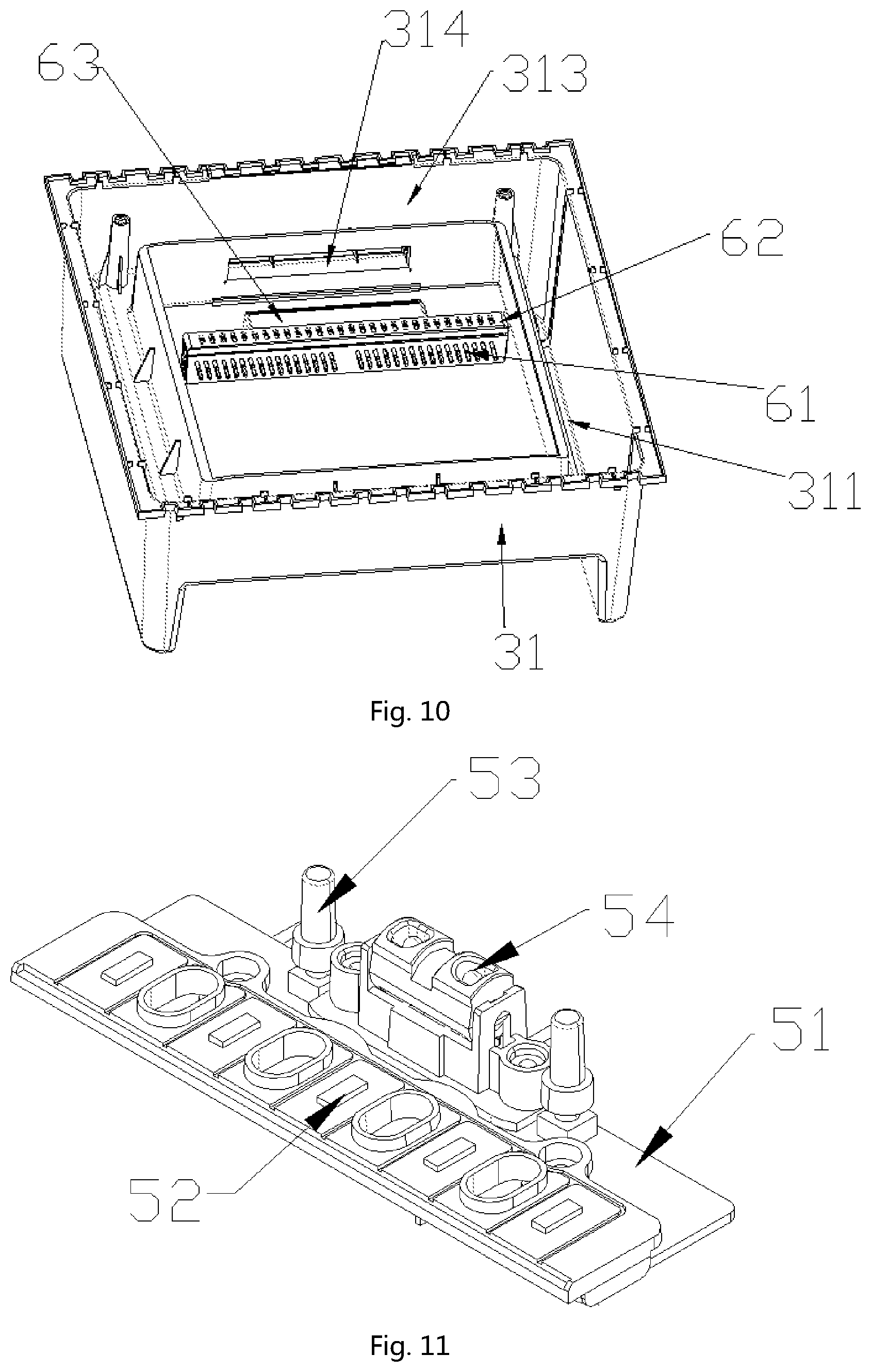 314
63
313
62
61
311
31
Fig. 10
53
54
51
52
Fig. 11