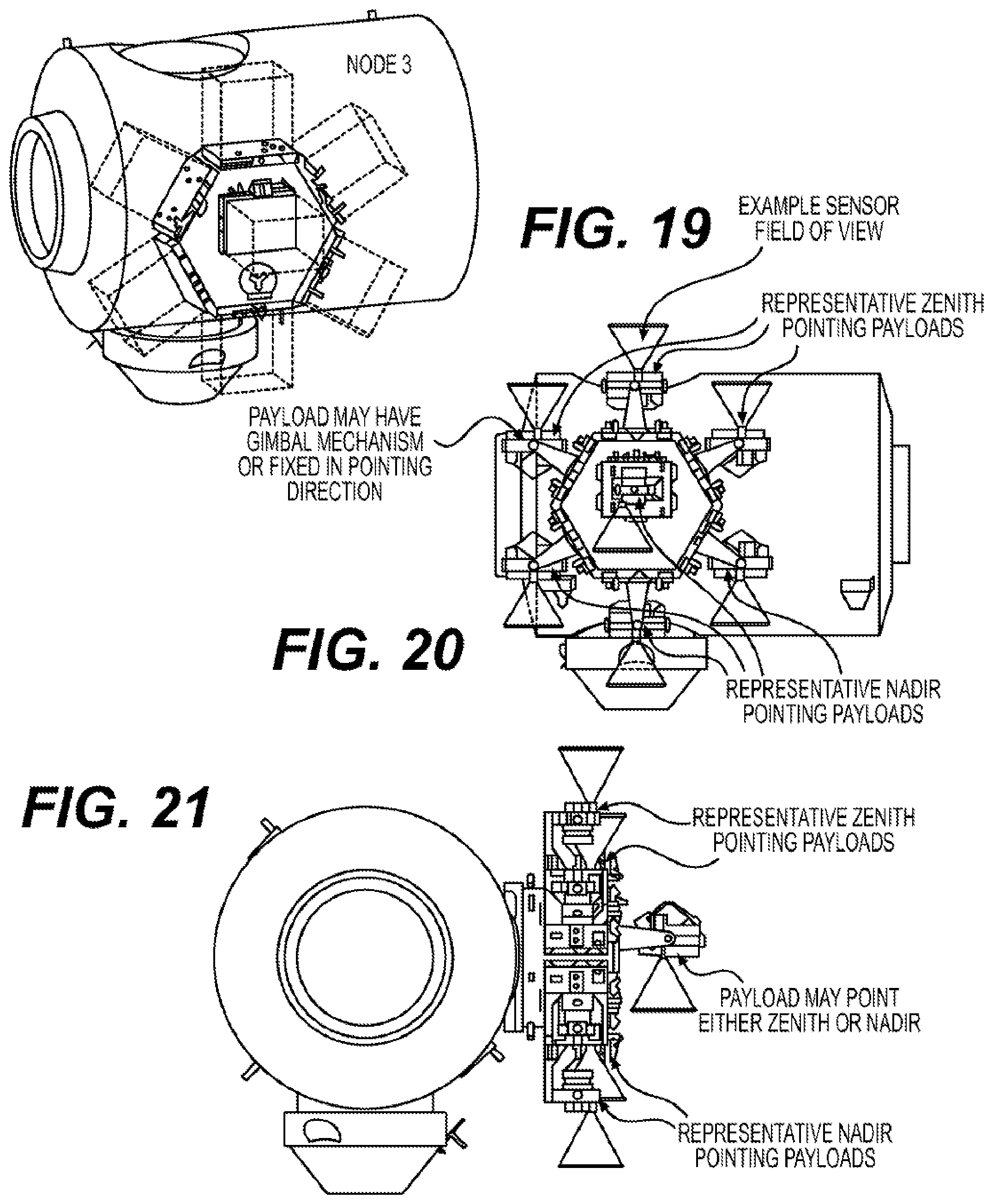 NODE 3

FIG. 19

EXAMPLE SENSOR FIELD OF VIEW

REPRESENTATIVE ZENITH POINTING PAYLOADS

PAYLOAD MAY HAVE GIMBAL MECHANISM OR FIXED IN POINTING DIRECTION

FIG. 20

REPRESENTATIVE NADIR POINTING PAYLOADS

FIG. 21

REPRESENTATIVE ZENITH POINTING PAYLOADS

PAYLOAD MAY POINT EITHER ZENITH OR NADIR

REPRESENTATIVE NADIR POINTING PAYLOADS