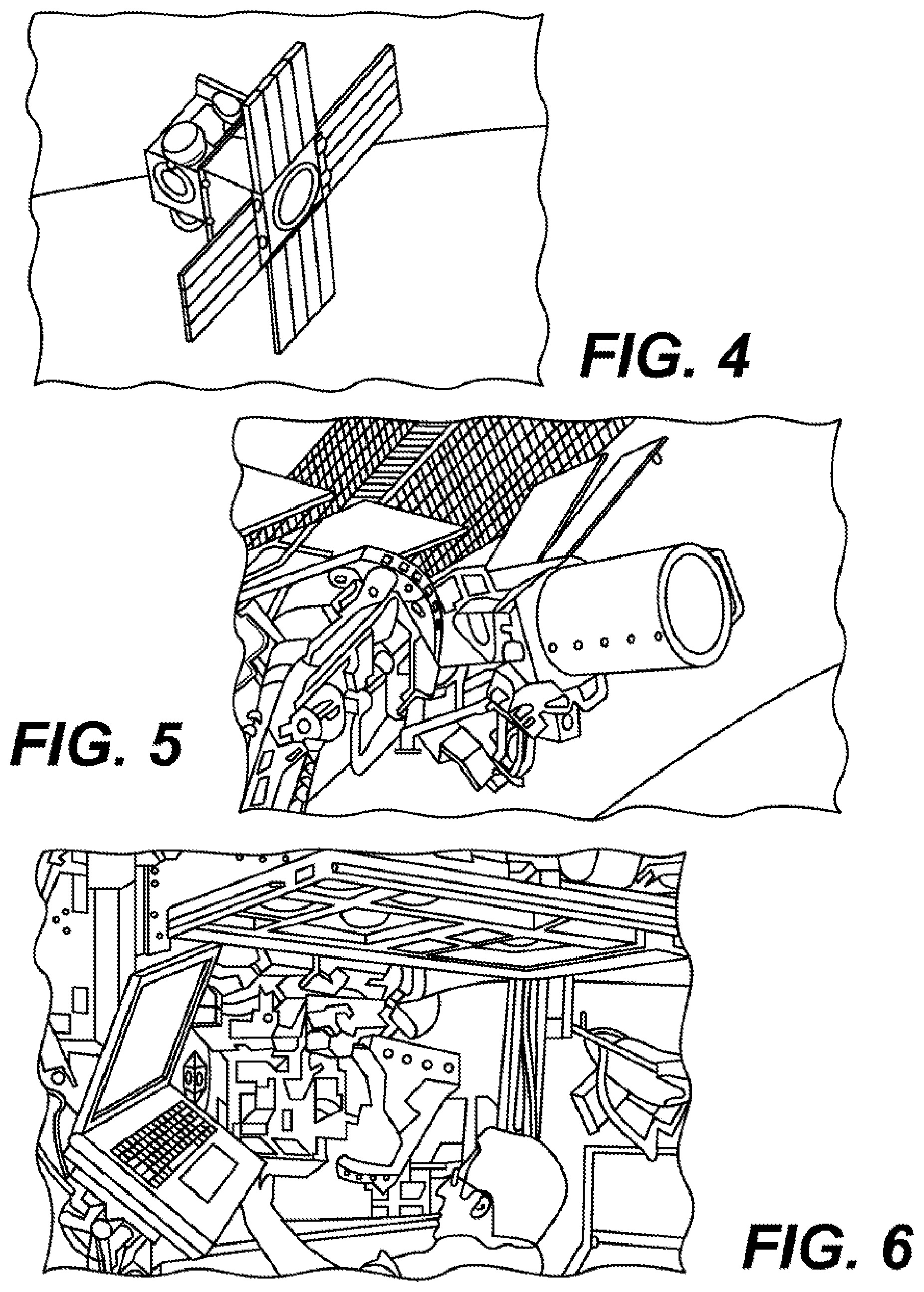 FIG. 4

FIG. 5

FIG. 6