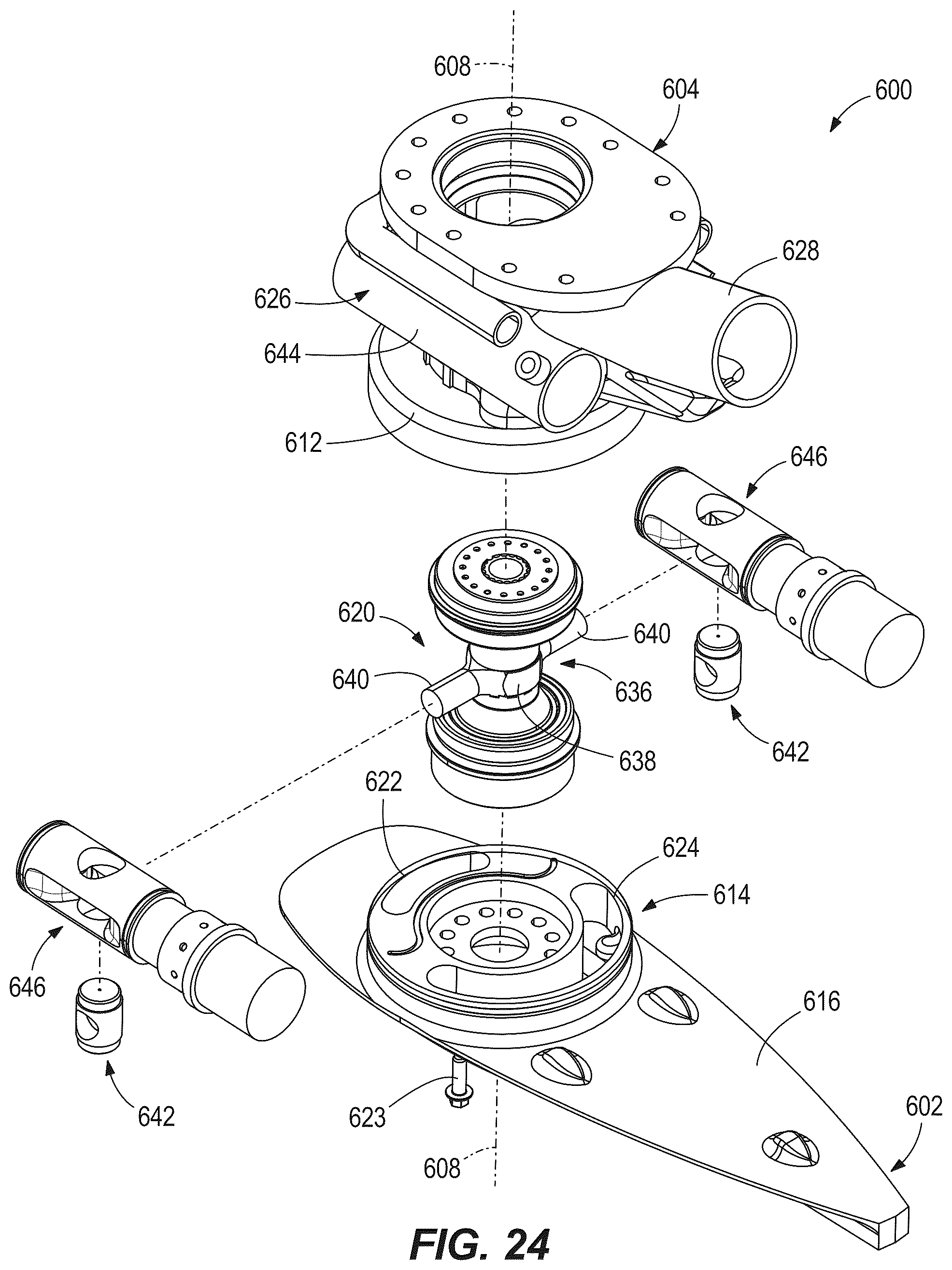 608
604
600
628
626
644
612
646
620
640
640
636
642
638
622
624
614
646
616
642
623
602
608
FIG. 24