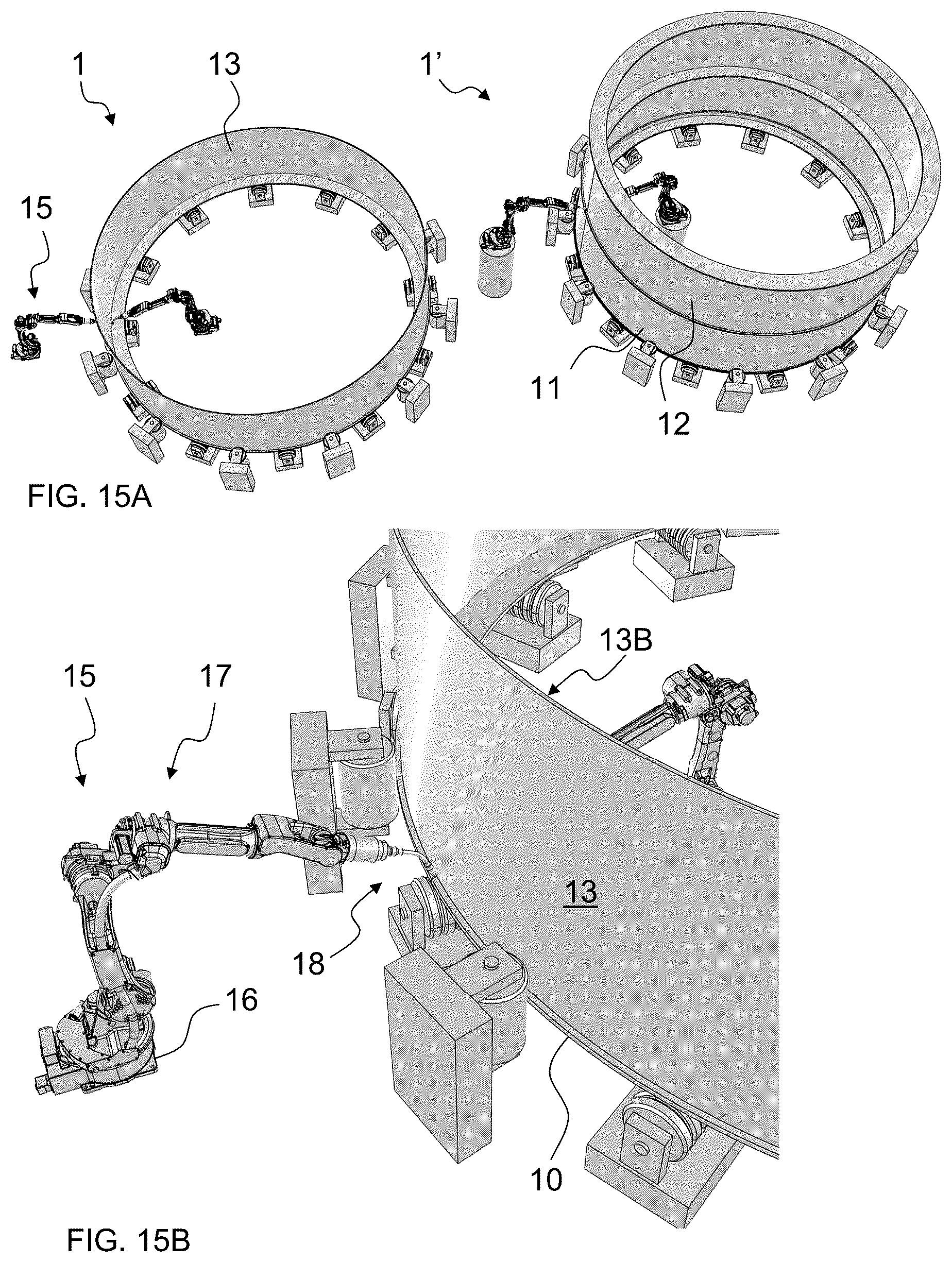 1
13
1'
15
11
12
FIG. 15A
13B
15
17
13
18
16
10
FIG. 15B