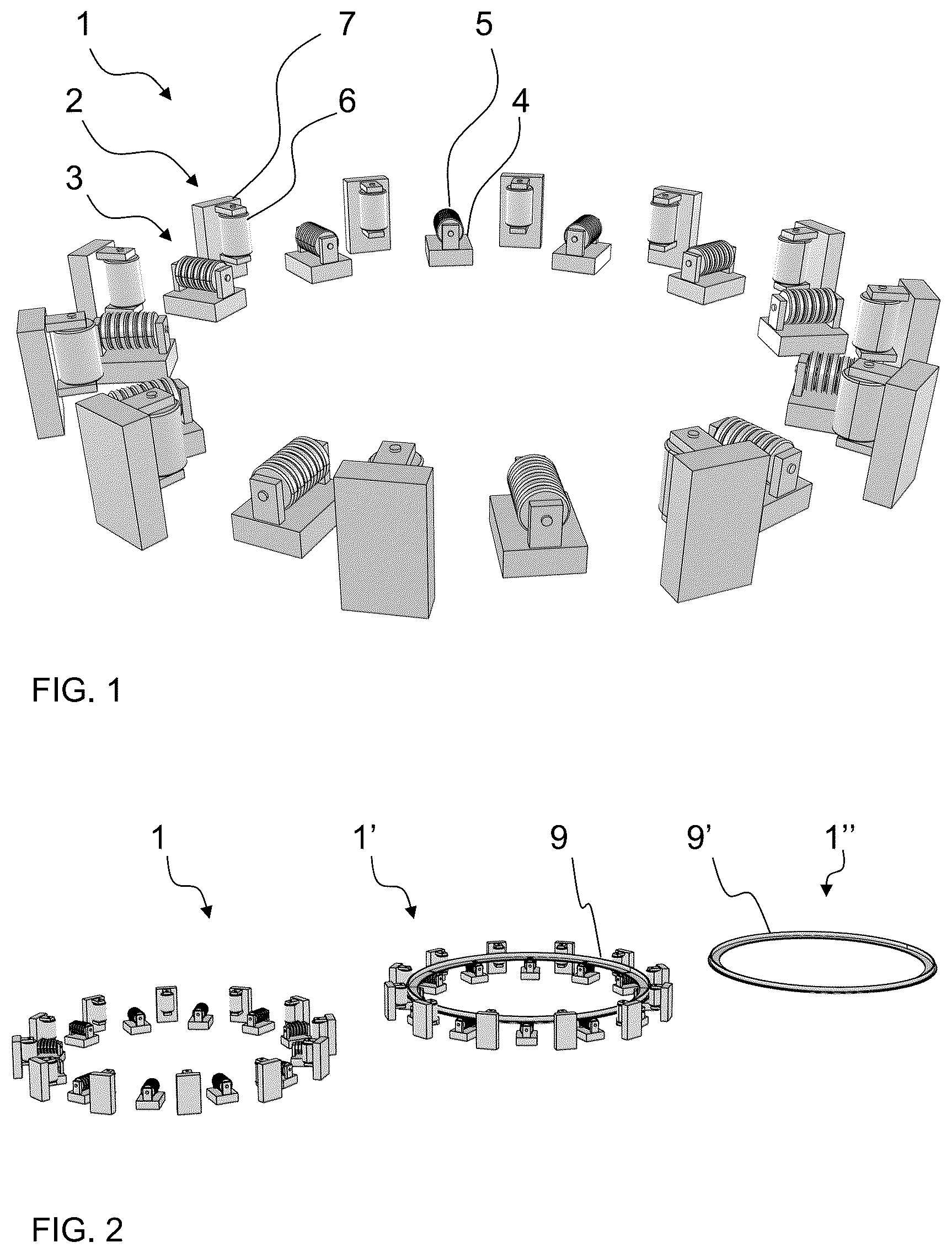 1
7
5
2
6
4
3

FIG. 1

1
1'
9
9'
1''

FIG. 2