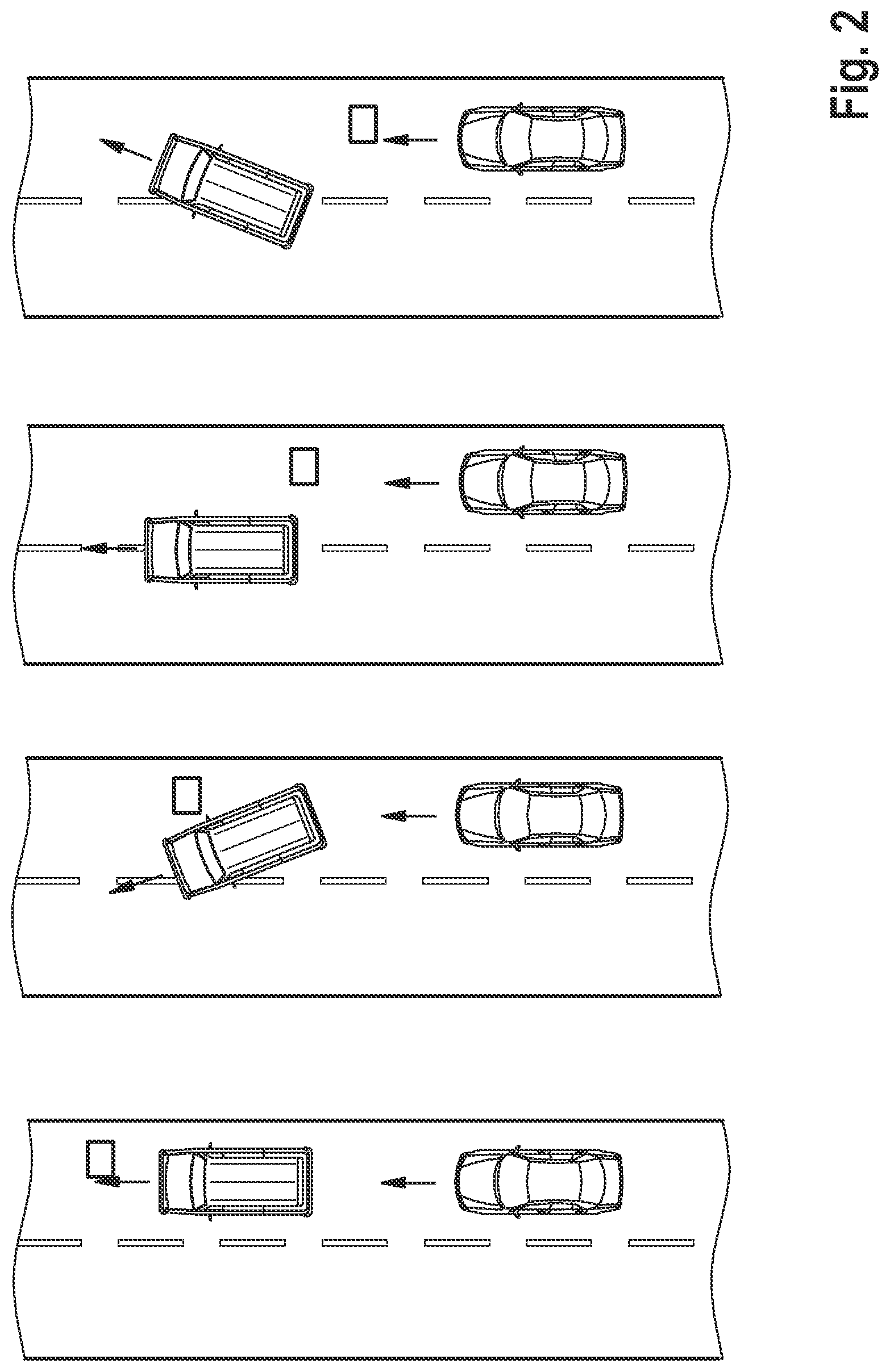 Fig. 2