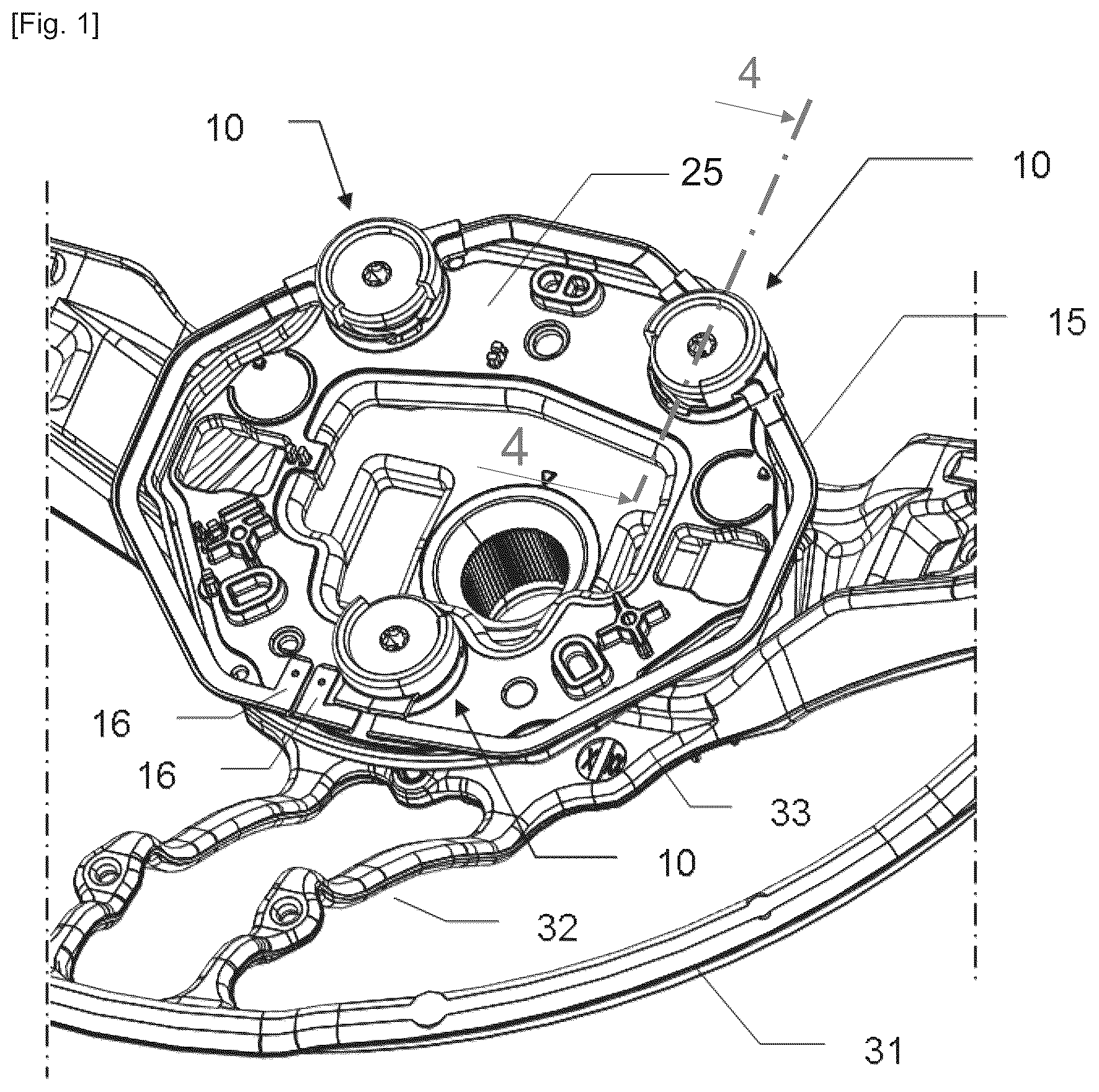 [Fig. 1]

4

10

25

10

15

4

16

16

33

10

32

31