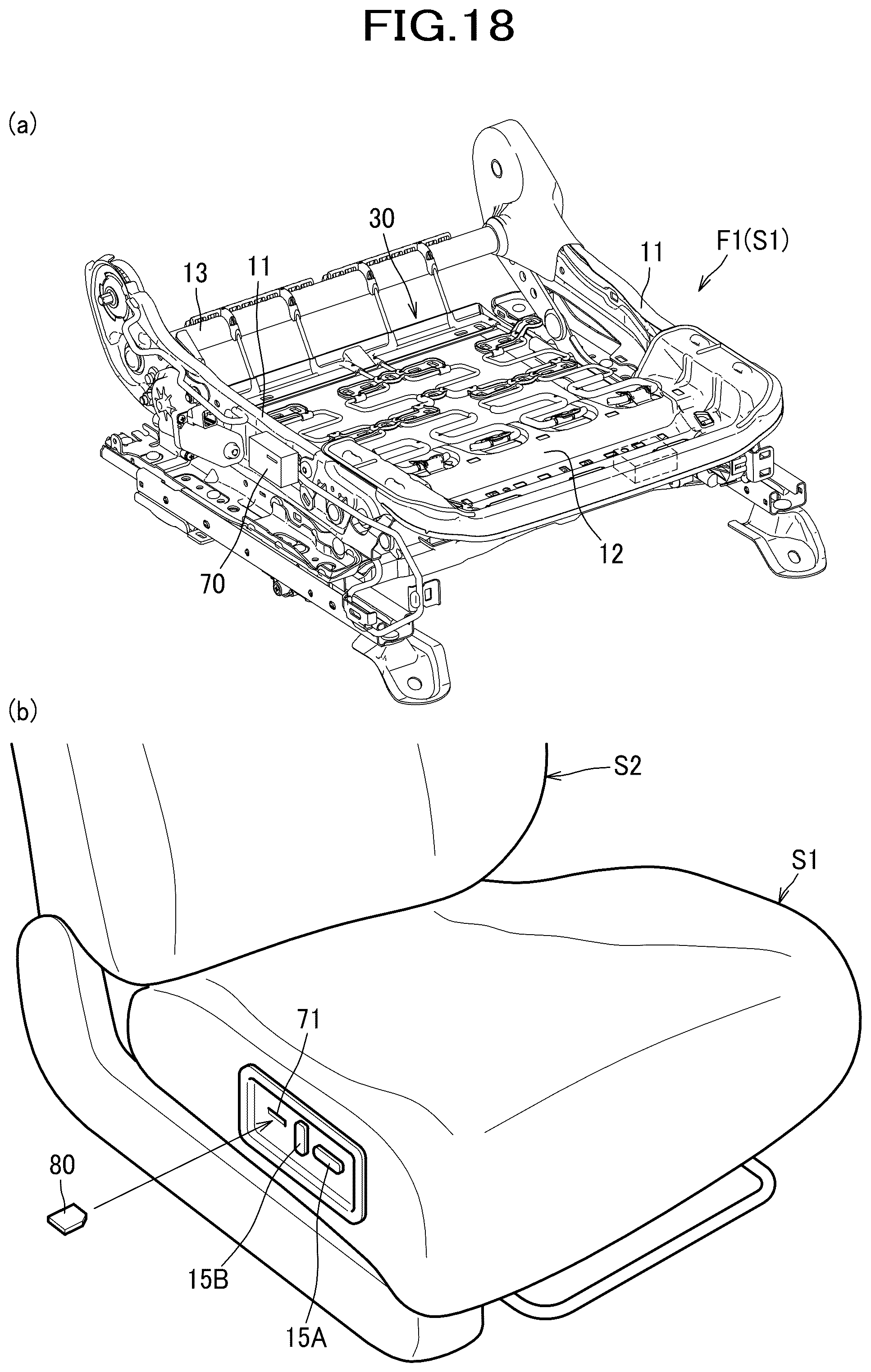 FIG.18

(a)

30
13
11
11
F1(S1)
70
12

(b)

S2
S1
71
80
15B
15A