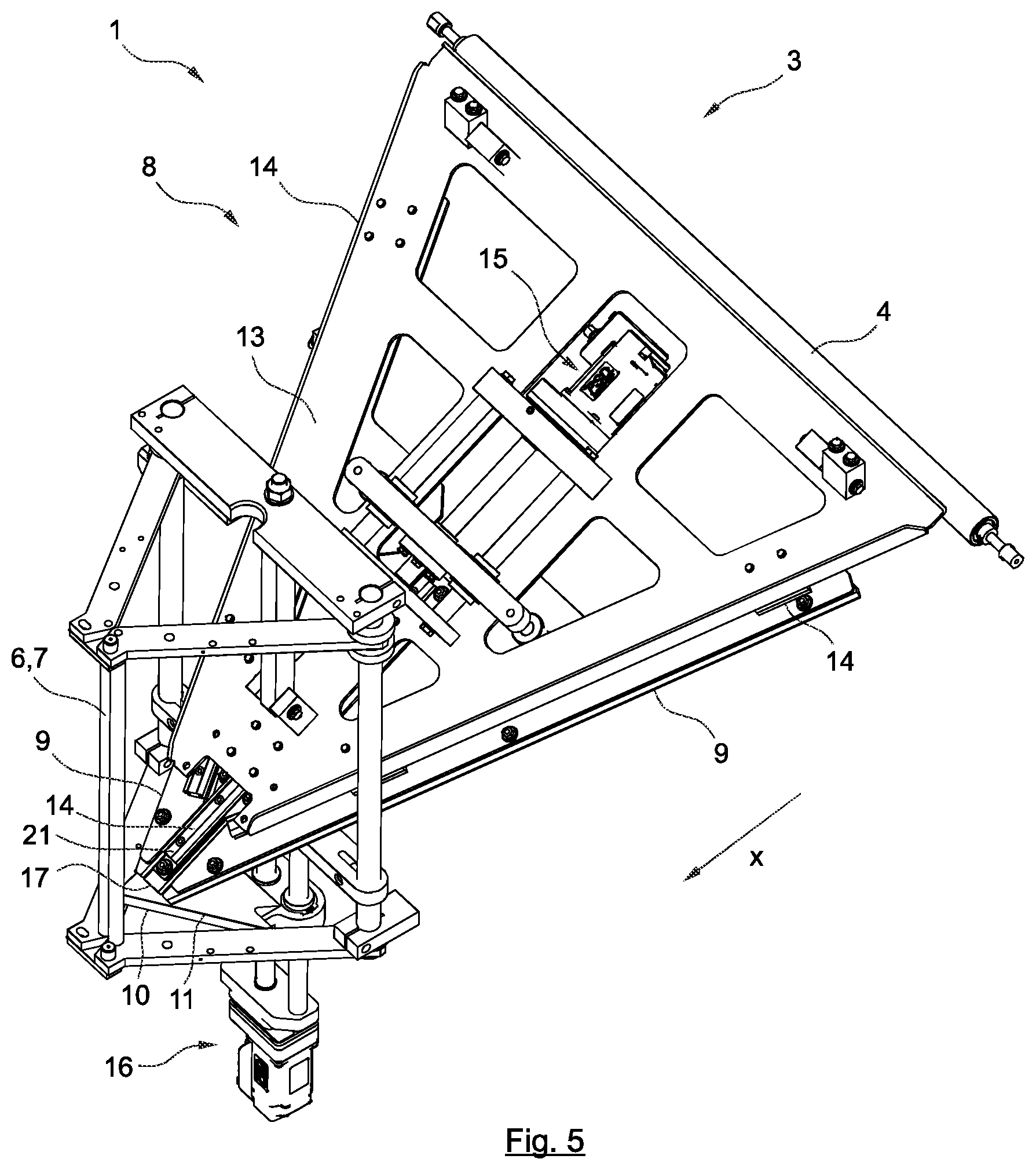 1
3
8
14
15
4
13
14
6,7
9
9
14
21
17
x
10
11
16
Fig. 5